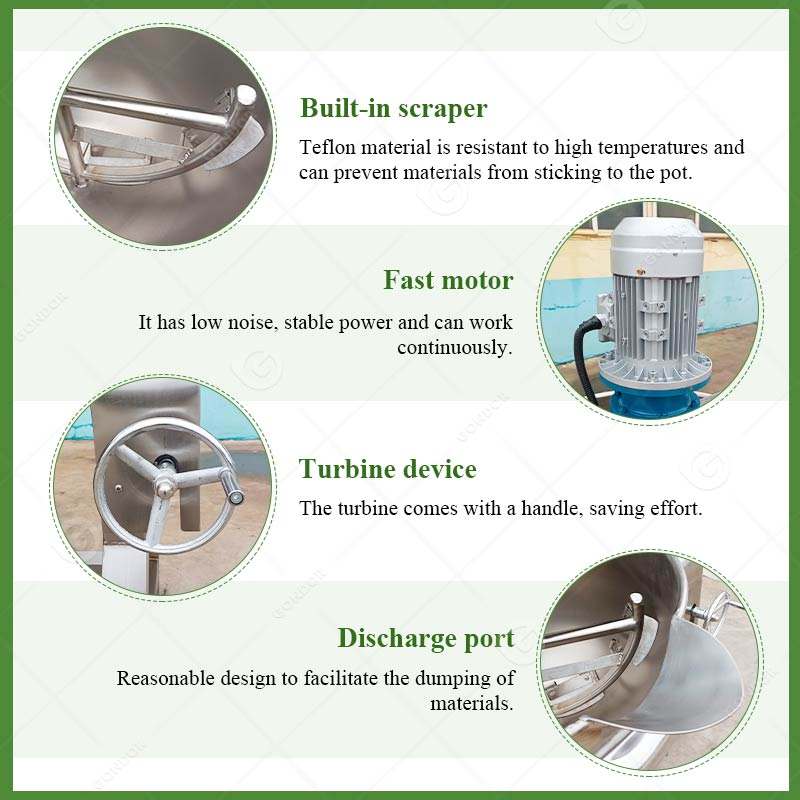 Built-in scraper

Teflon material is resistant to high temperatures and can prevent materials from sticking to the pot.

Fast motor

It has low noise, stable power and can work continuously.

Turbine device

The turbine comes with a handle, saving effort.

Discharge port

Reasonable design to facilitate the dumping of materials.