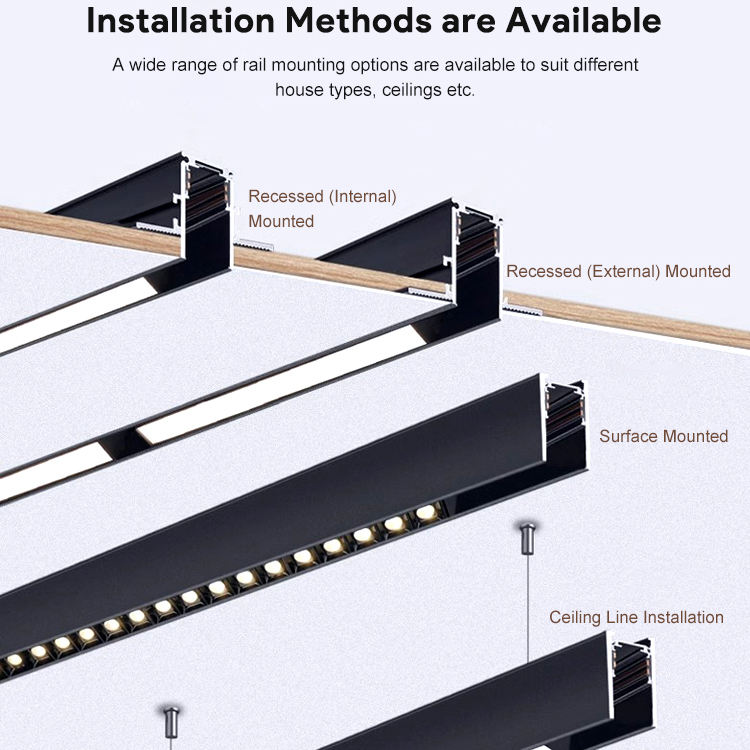 Installation Methods are Available

A wide range of rail mounting options are available to suit different house types, ceilings etc.

Recessed (Internal) Mounted

Recessed (External) Mounted

Surface Mounted

Ceiling Line Installation