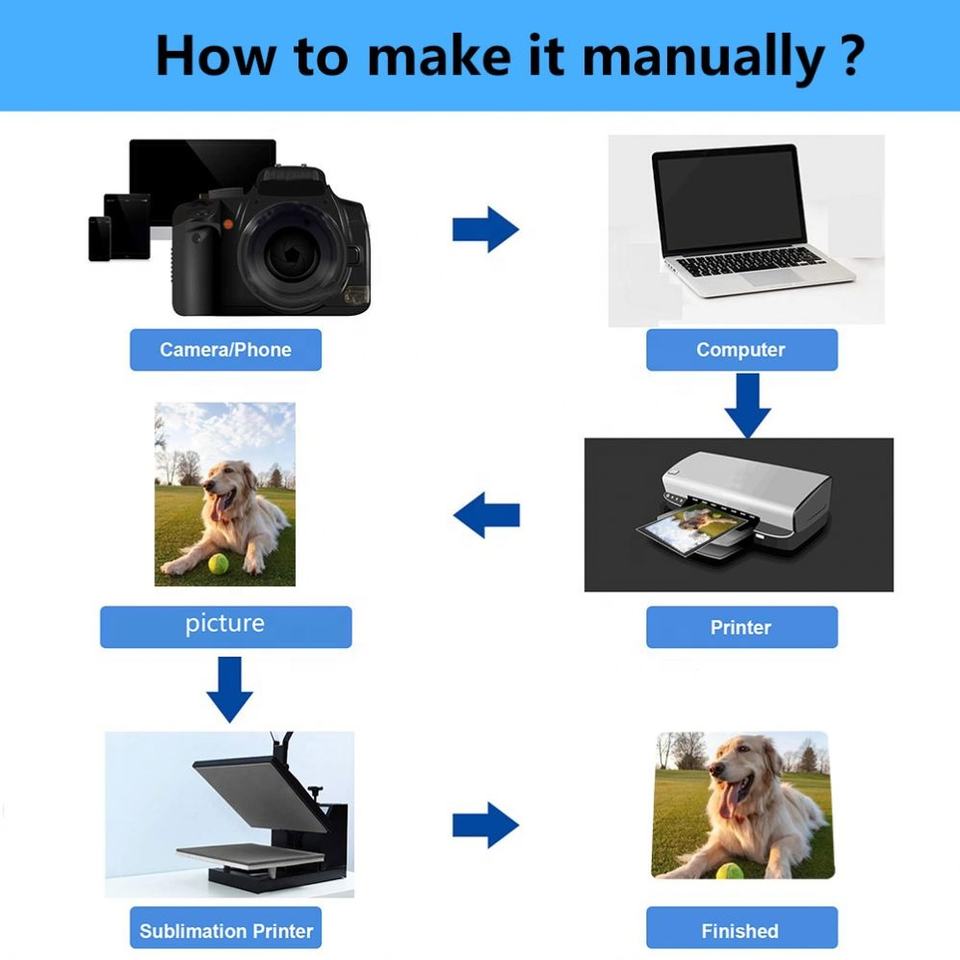 How to make it manually ?

Camera/Phone

Computer

Printer

picture

Sublimation Printer

Finished