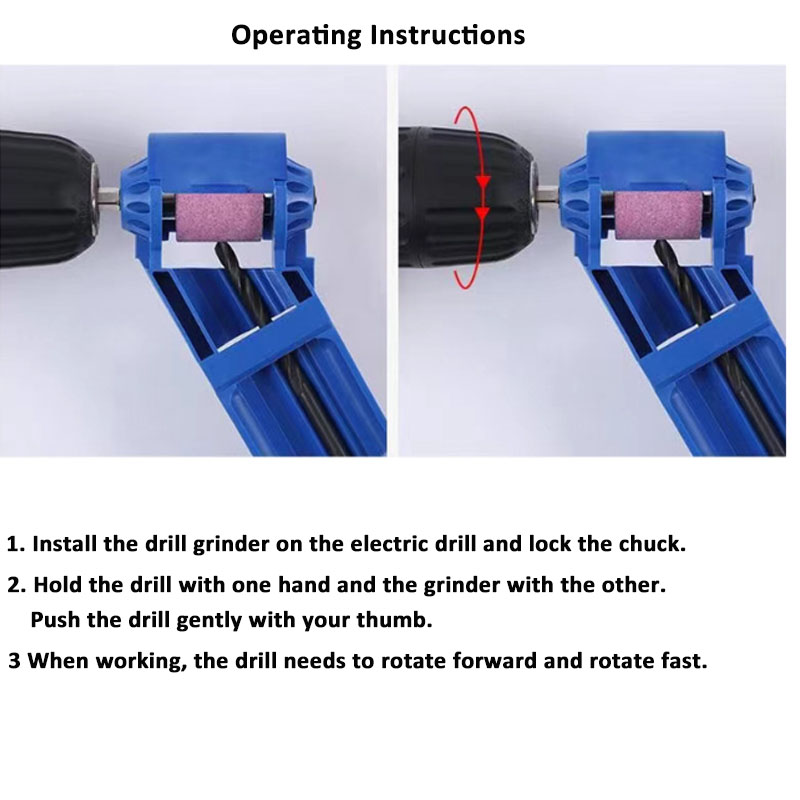 Operating Instructions

1. Install the drill grinder on the electric drill and lock the chuck.

2. Hold the drill with one hand and the grinder with the other. Push the drill gently with your thumb.

3 When working, the drill needs to rotate forward and rotate fast.