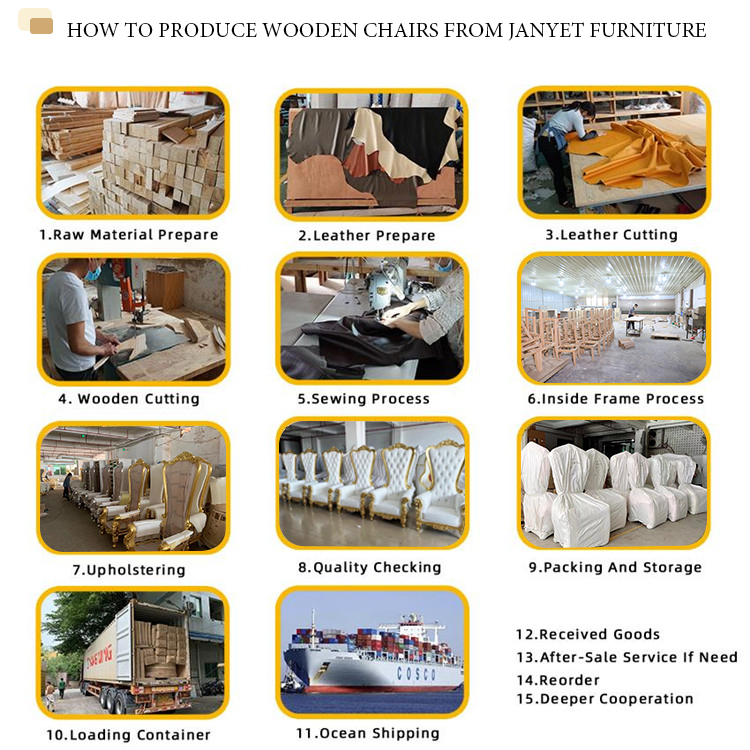 HOW TO PRODUCE WOODEN CHAIRS FROM JANYET FURNITURE

1.Raw Material Prepare

2.Leather Prepare

3.Leather Cutting

4. Wooden Cutting

5.Sewing Process

6.Inside Frame Process

7.Upholstering

8.Quality Checking

9.Packing And Storage

10.Loading Container

COSCO

11.Ocean Shipping

12.Received Goods
13.After-Sale Service If Need
14.Reorder
15.Deeper Cooperation