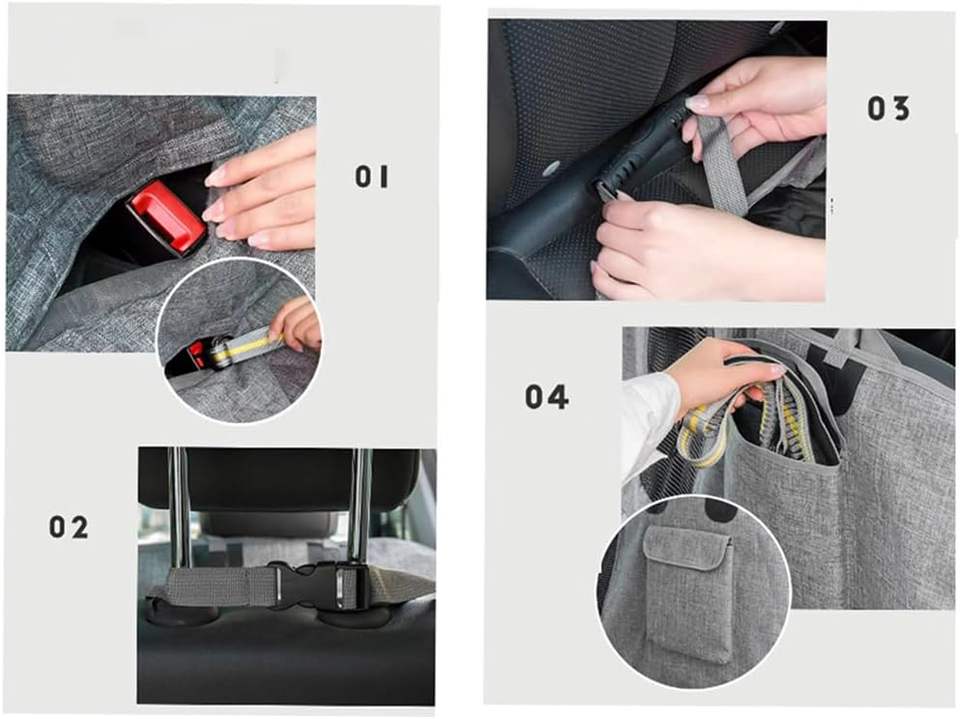 01

02

03

04