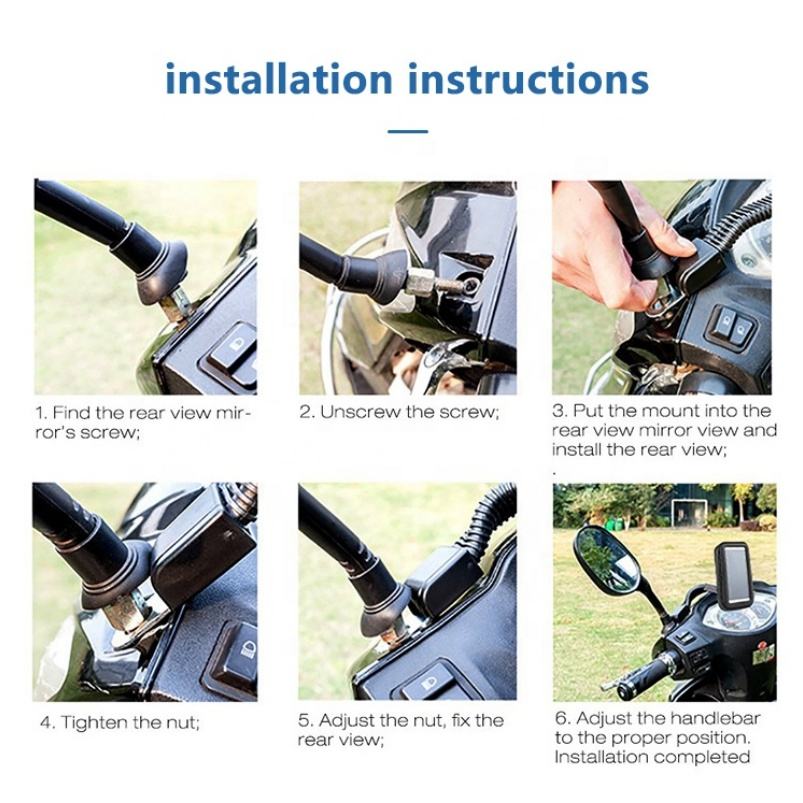 installation instructions

1. Find the rear view mirror's screw;

2. Unscrew the screw;

3. Put the mount into the rear view mirror view and install the rear view;

4. Tighten the nut;

5. Adjust the nut, fix the rear view;

6. Adjust the handlebar to the proper position. Installation completed