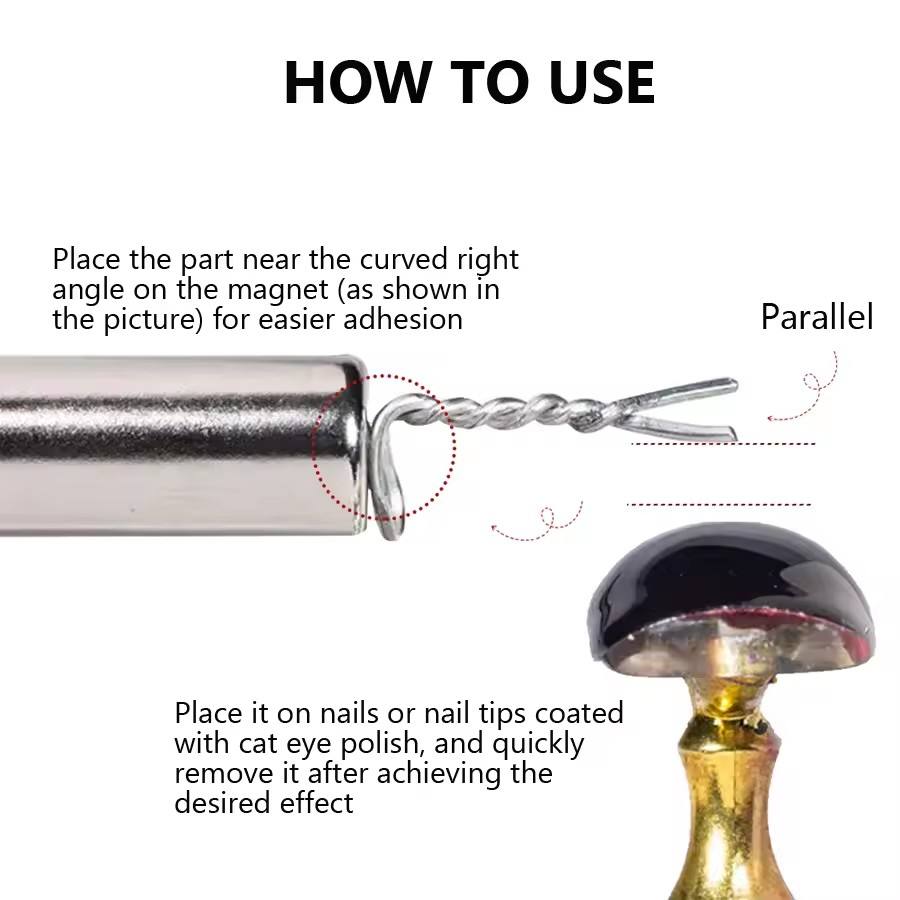 HOW TO USE

Place the part near the curved right angle on the magnet (as shown in the picture) for easier adhesion

Parallel

Place it on nails or nail tips coated with cat eye polish, and quickly remove it after achieving the desired effect