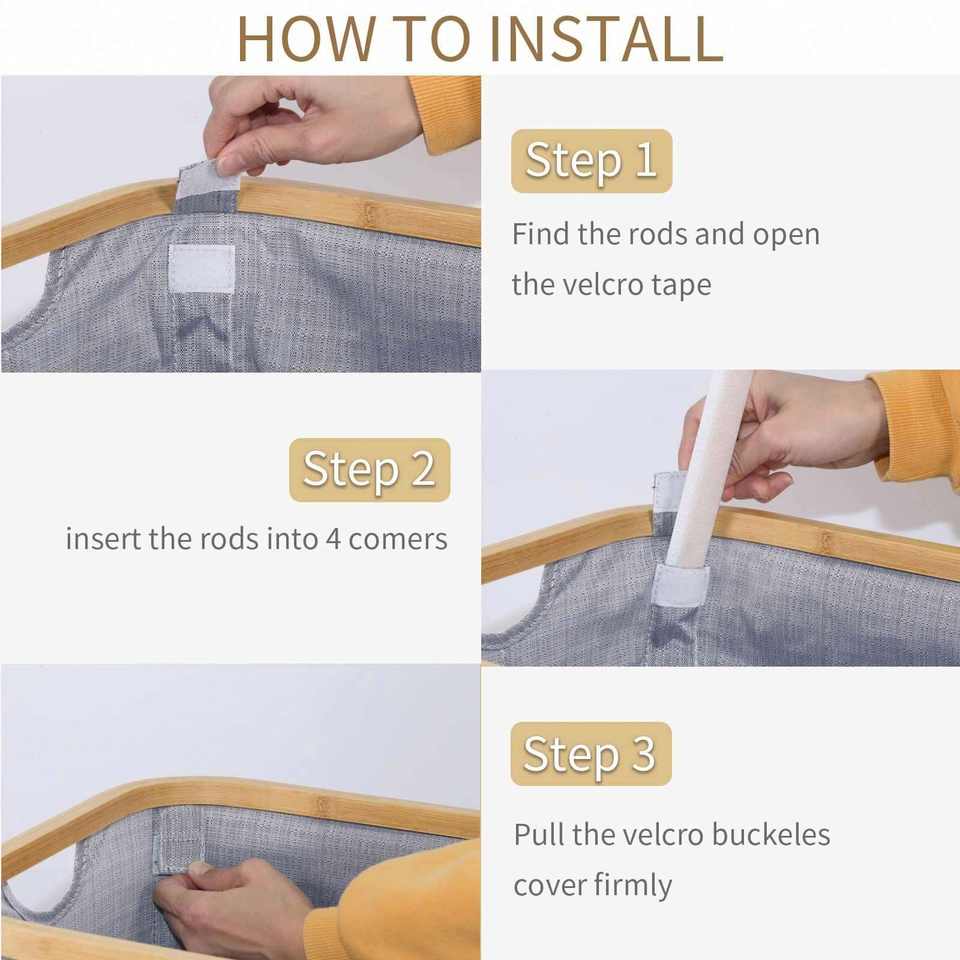 HOW TO INSTALL

Step 1

Find the rods and open the velcro tape

Step 2

insert the rods into 4 comers

Step 3

Pull the velcro buckeles cover firmly