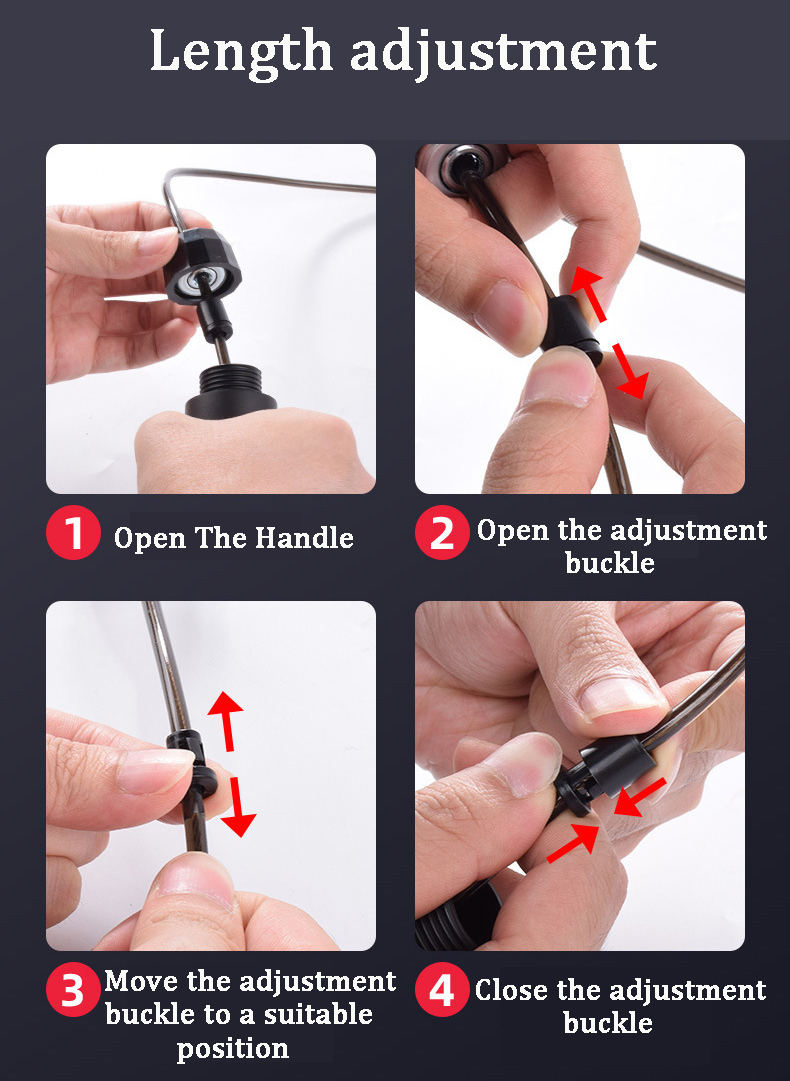 Length adjustment

1 Open The Handle

2 Open the adjustment buckle

3 Move the adjustment buckle to a suitable position

4 Close the adjustment buckle