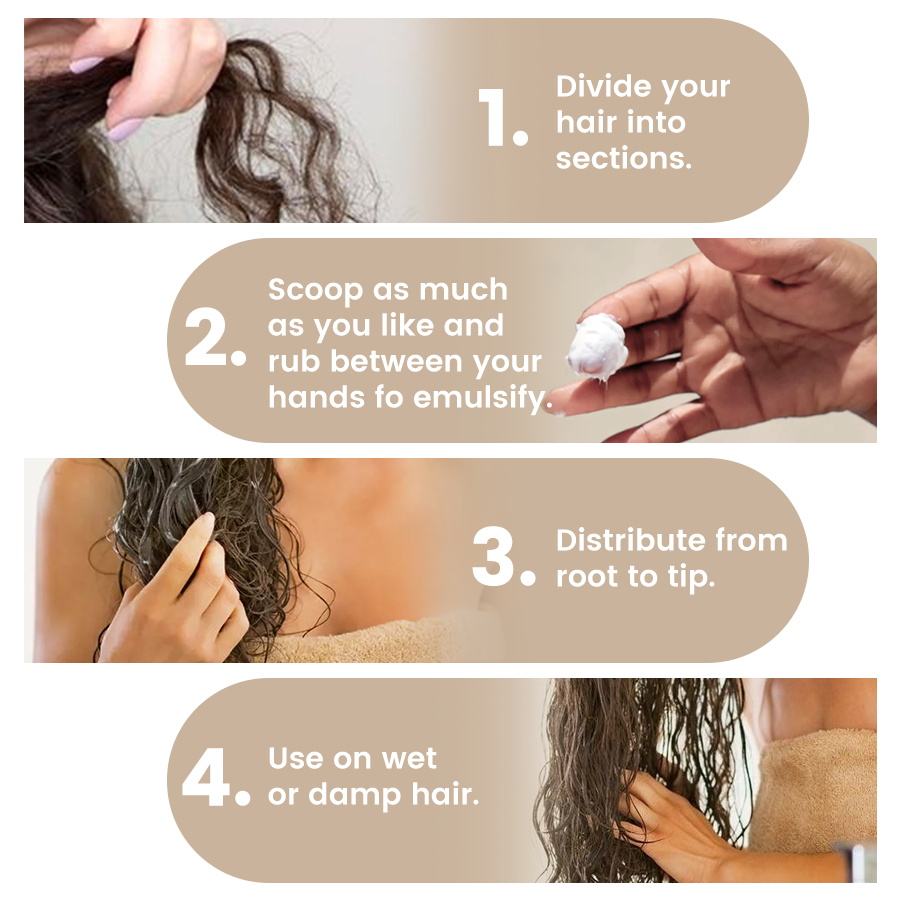 1. Divide your hair into sections.

2. Scoop as much as you like and rub between your hands fo emulsify.

3. Distribute from root to tip.

4. Use on wet or damp hair.