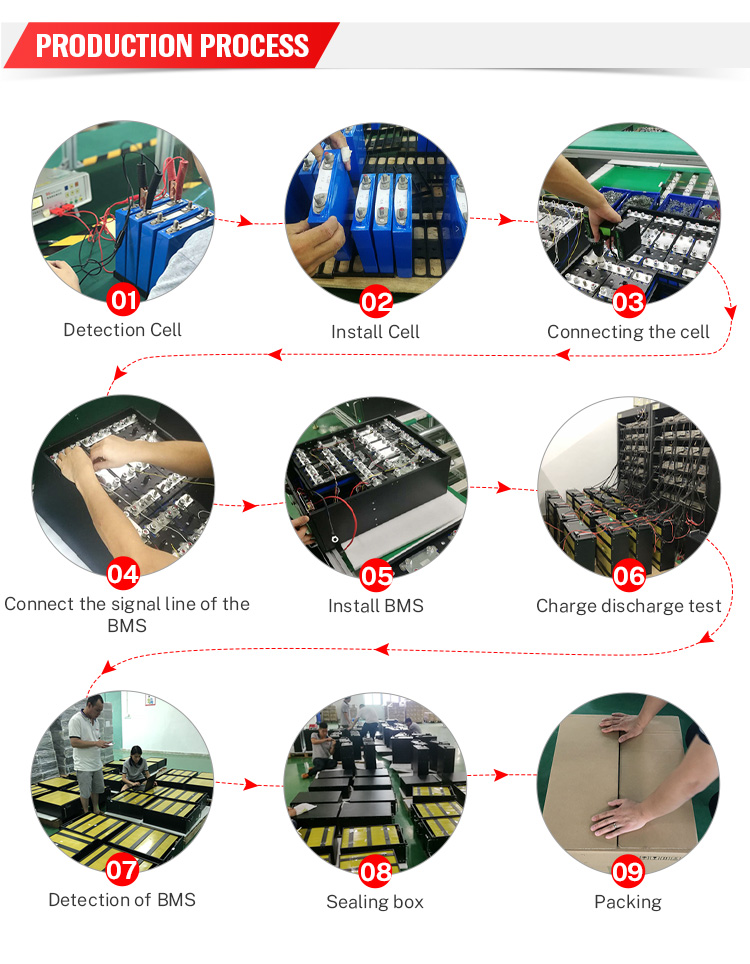 PRODUCTION PROCESS

01
Detection Cell

02
Install Cell

03
Connecting the cell

04
Connect the signal line of the BMS

05
Install BMS

06
Charge discharge test

07
Detection of BMS

08
Sealing box

09
Packing