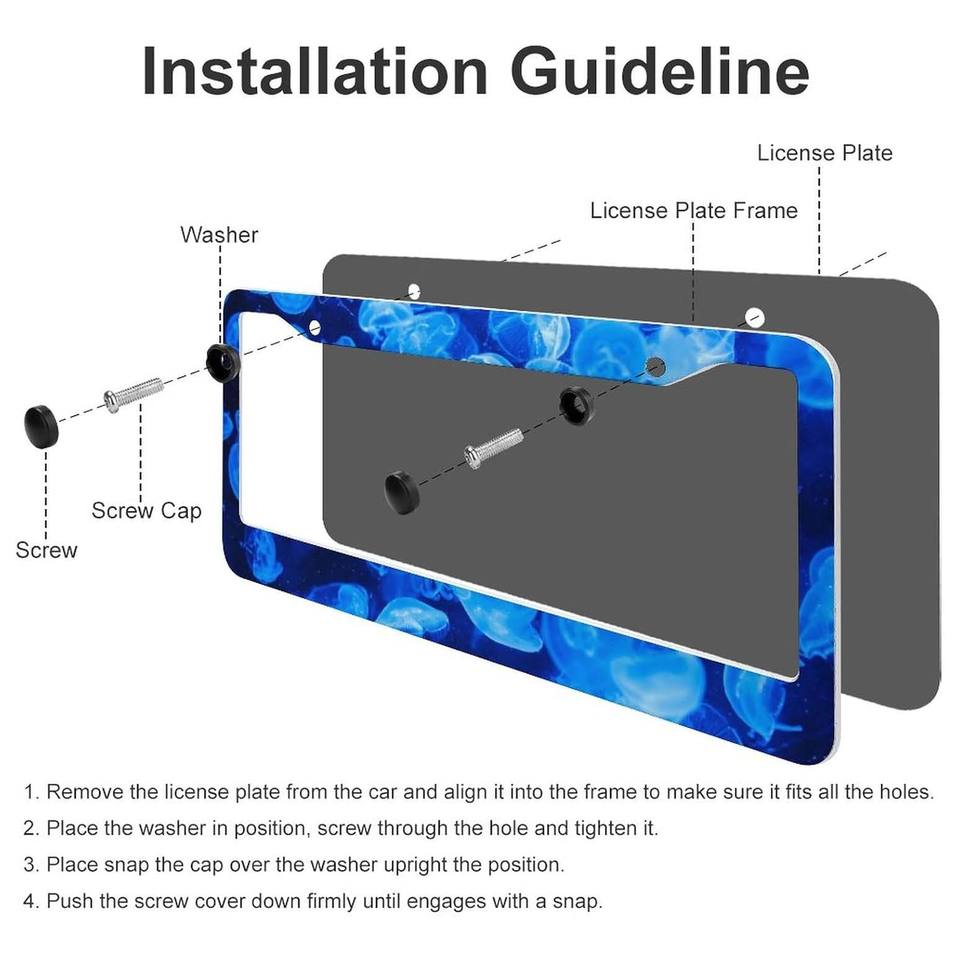 Installation Guideline

License Plate

License Plate Frame

Washer

Screw Cap

Screw

1. Remove the license plate from the car and align it into the frame to make sure it fits all the holes.

2. Place the washer in position, screw through the hole and tighten it.

3. Place snap the cap over the washer upright the position.

4. Push the screw cover down firmly until engages with a snap.