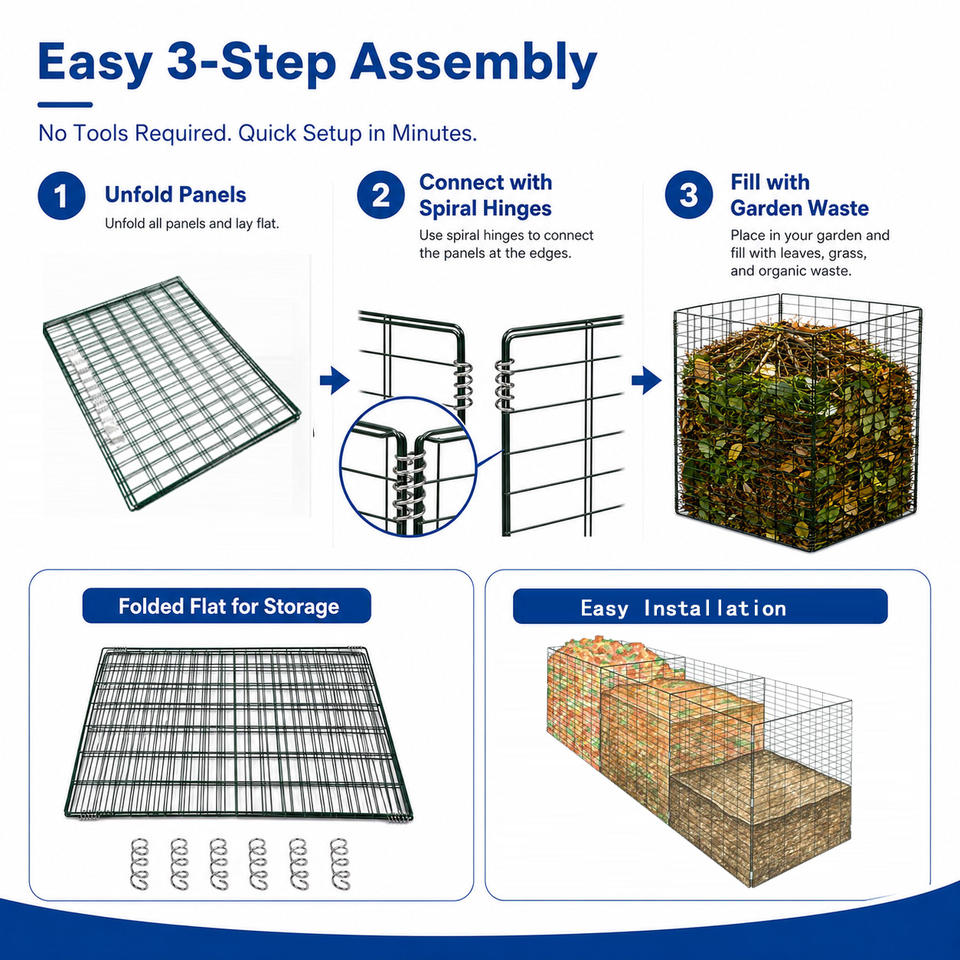 Easy 3-Step Assembly

No Tools Required. Quick Setup in Minutes.

1 Unfold Panels

Unfold all panels and lay flat.

2 Connect with Spiral Hinges

Use spiral hinges to connect the panels at the edges.

3 Fill with Garden Waste

Place in your garden and fill with leaves, grass, and organic waste.

Folded Flat for Storage

Easy Installation