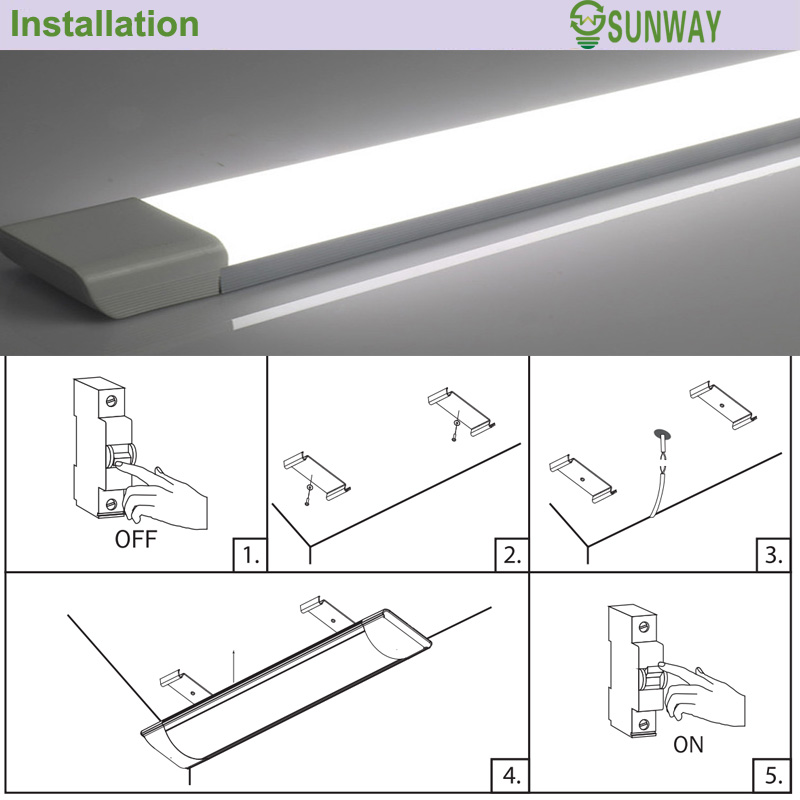 Installation

SUNWAY

OFF

1.

2.

3.

4.

ON

5.