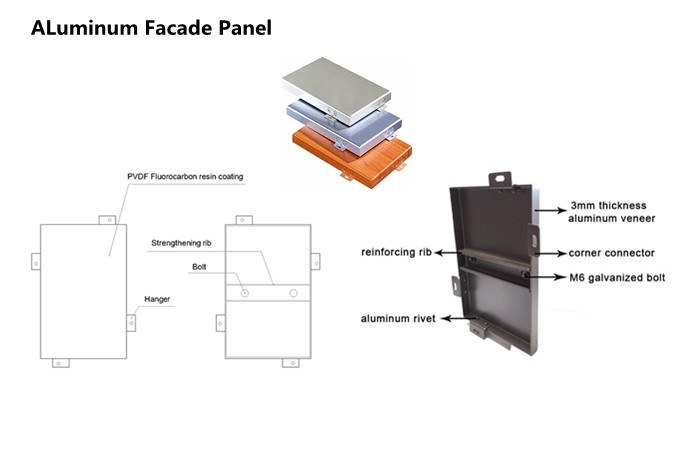 ALuminum Facade Panel

PVDF Fluorocarbon resin coating

Strengthening rib

Bolt

Hanger

3mm thickness aluminum veneer

reinforcing rib

corner connector

M6 galvanized bolt

aluminum rivet