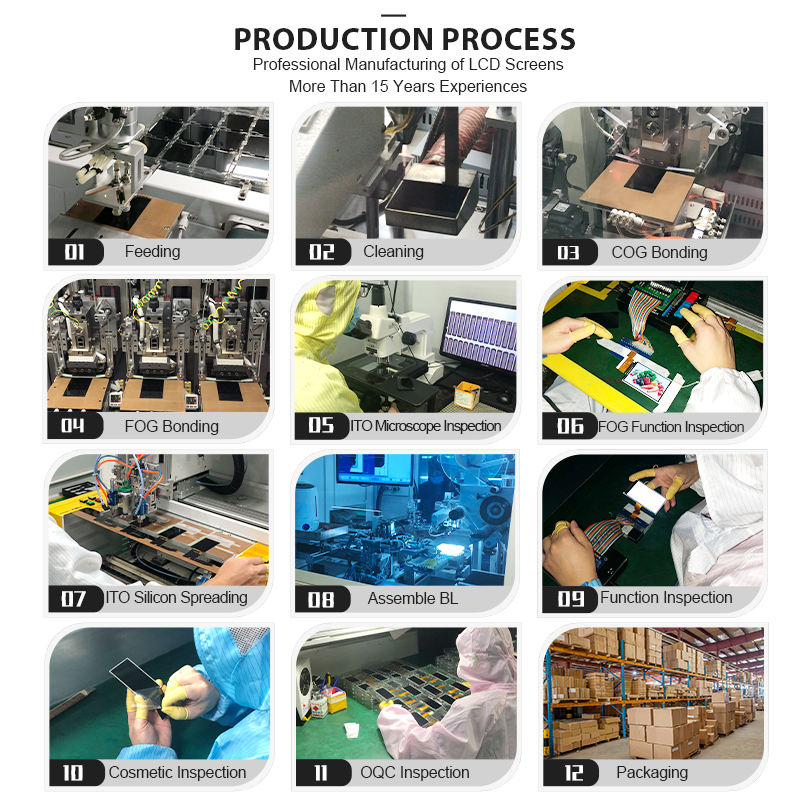 PRODUCTION PROCESS
Professional Manufacturing of LCD Screens
More Than 15 Years Experiences

01 Feeding

02 Cleaning

03 COG Bonding

04 FOG Bonding

05 ITO Microscope Inspection

06 FOG Function Inspection

07 ITO Silicon Spreading

08 Assemble BL

09 Function Inspection

10 Cosmetic Inspection

11 OQC Inspection

12 Packaging