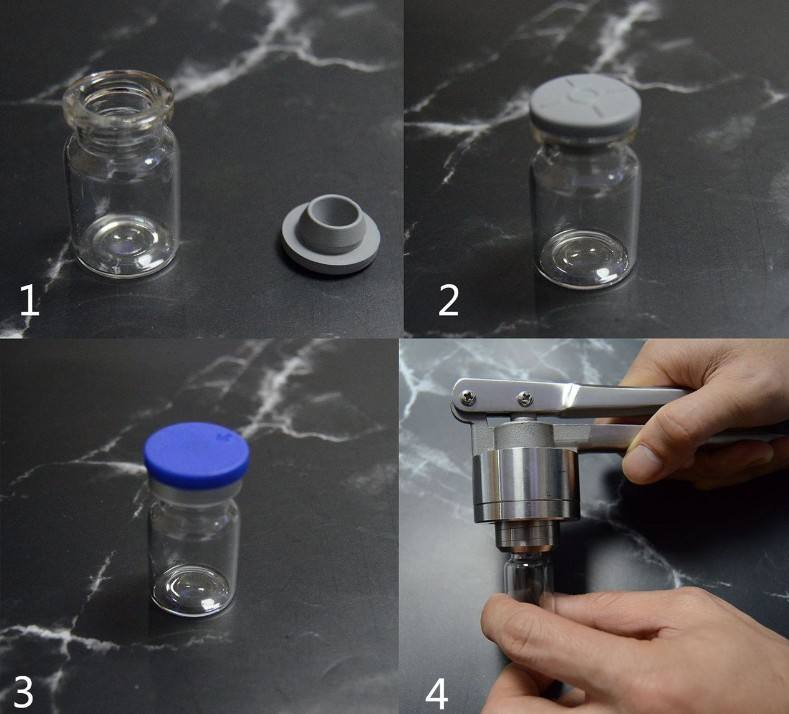 1

2

3

4