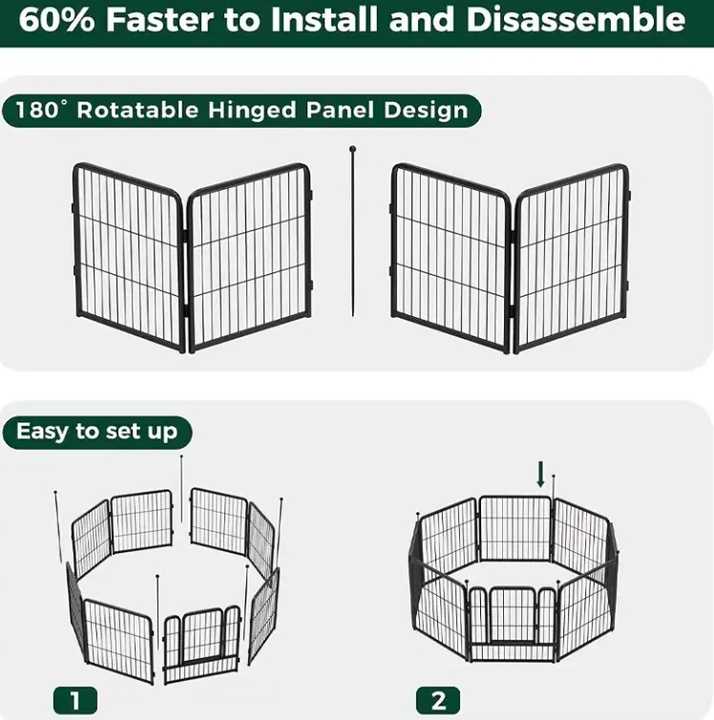 60% Faster to Install and Disassemble

180° Rotatable Hinged Panel Design

Easy to set up

1

2