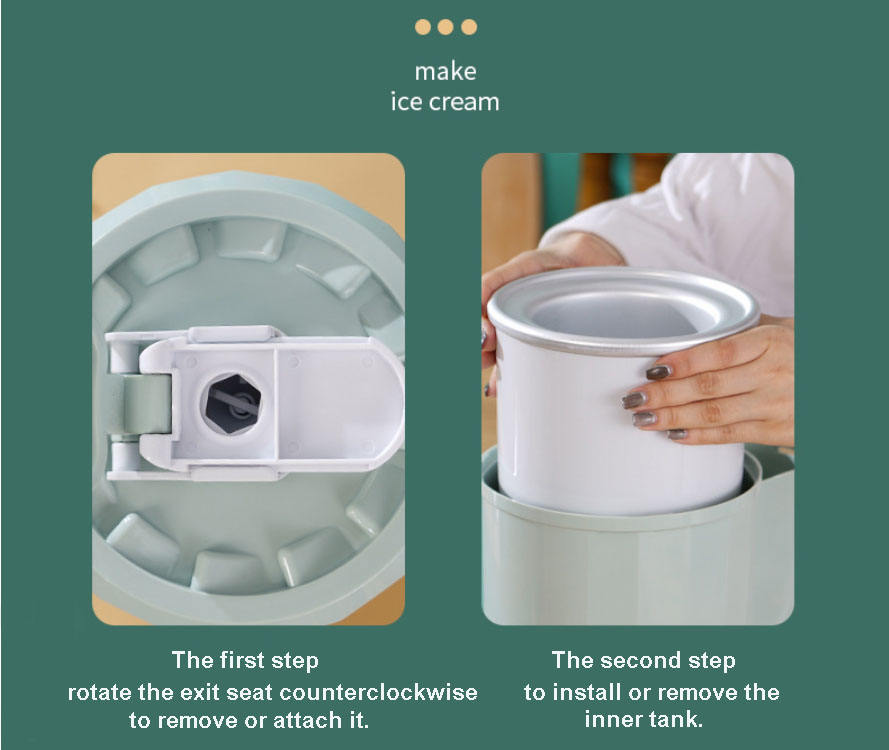 make
ice cream

The first step
rotate the exit seat counterclockwise to remove or attach it.

The second step
to install or remove the inner tank.