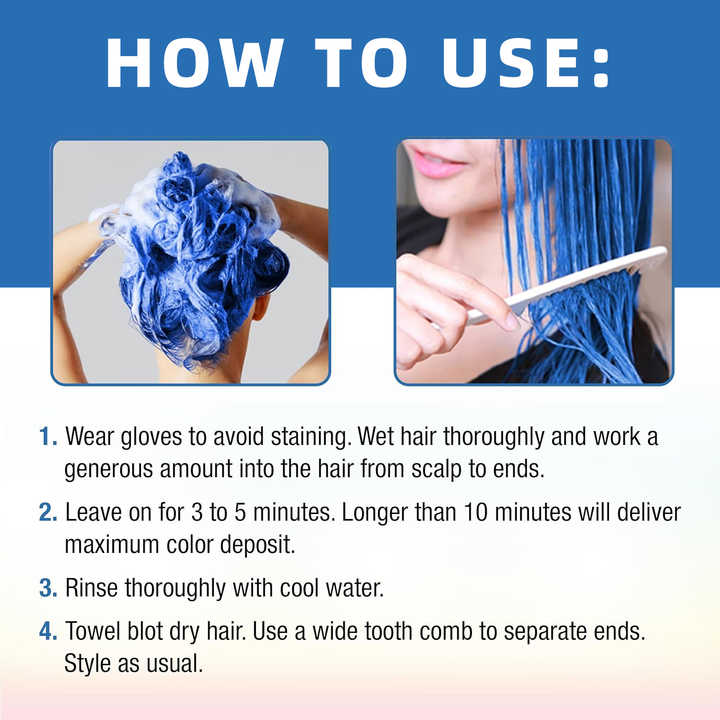 HOW TO USE:

1. Wear gloves to avoid staining. Wet hair thoroughly and work a generous amount into the hair from scalp to ends.

2. Leave on for 3 to 5 minutes. Longer than 10 minutes will deliver maximum color deposit.

3. Rinse thoroughly with cool water.

4. Towel blot dry hair. Use a wide tooth comb to separate ends. Style as usual.