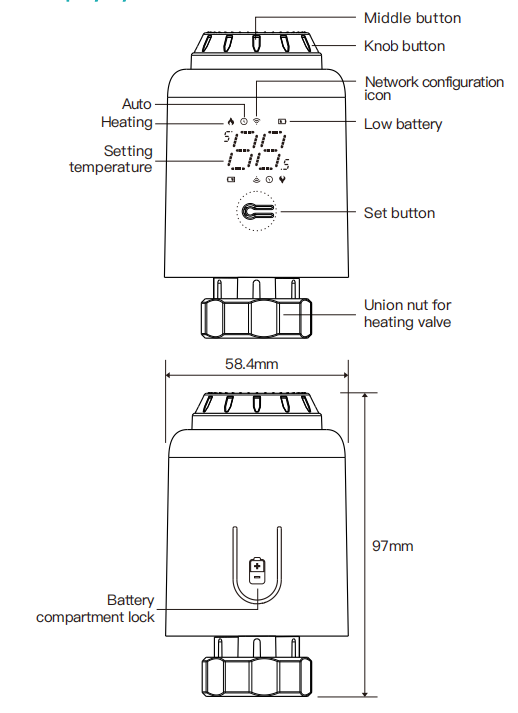 Middle button

Knob button

Network configuration icon

Auto

Heating

Low battery

Setting temperature

Set button

Union nut for heating valve

58.4mm

97mm

Battery compartment lock