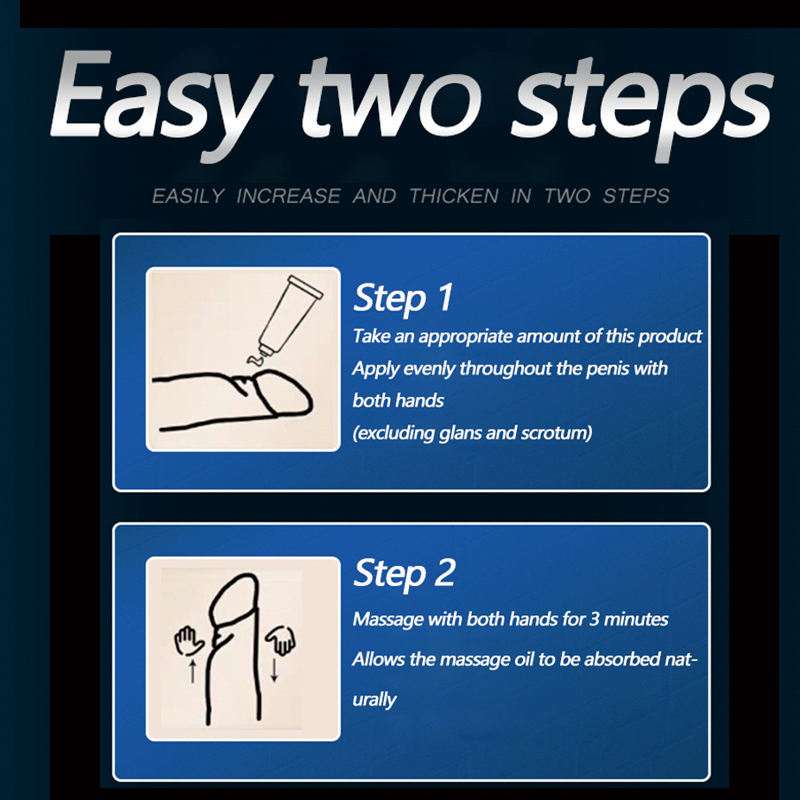 Easy two steps

EASILY INCREASE AND THICKEN IN TWO STEPS

Step 1

Take an appropriate amount of this product
Apply evenly throughout the penis with both hands
(excluding glans and scrotum)

Step 2

Massage with both hands for 3 minutes
Allows the massage oil to be absorbed naturally