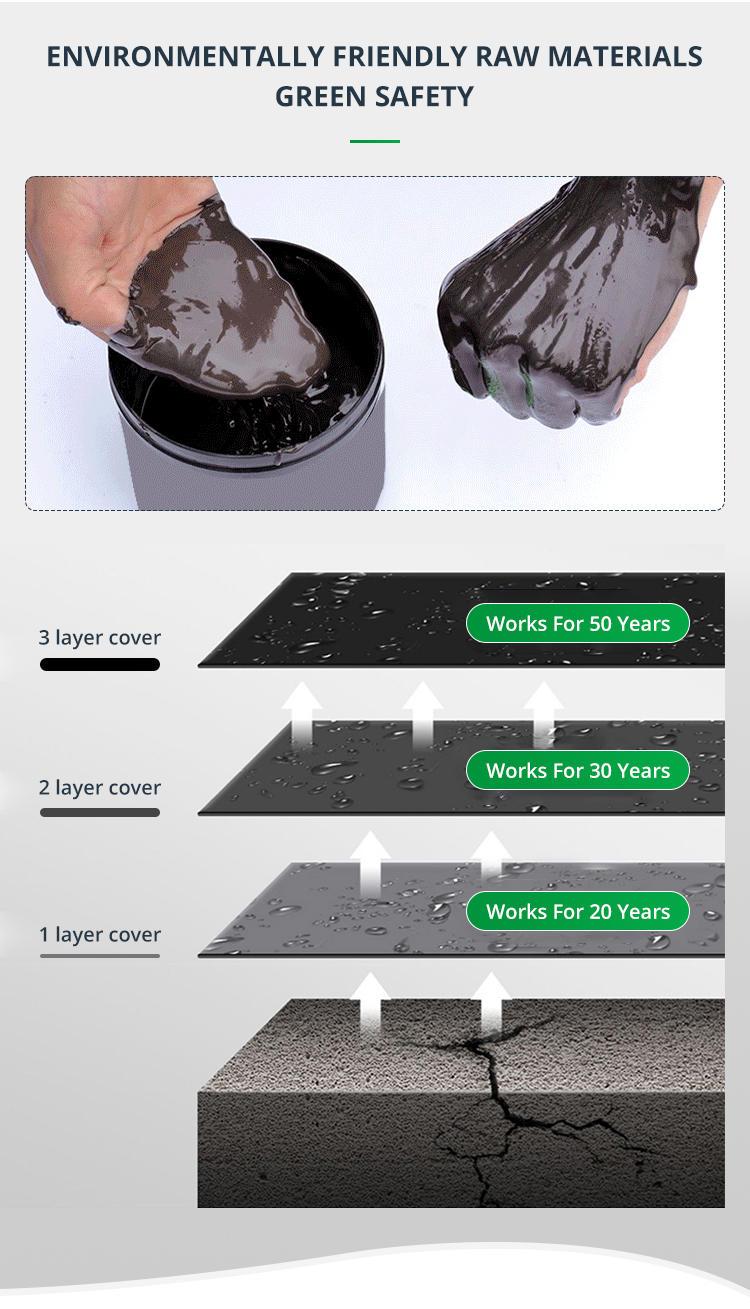 ENVIRONMENTALLY FRIENDLY RAW MATERIALS
GREEN SAFETY

3 layer cover

Works For 50 Years

2 layer cover

Works For 30 Years

1 layer cover

Works For 20 Years