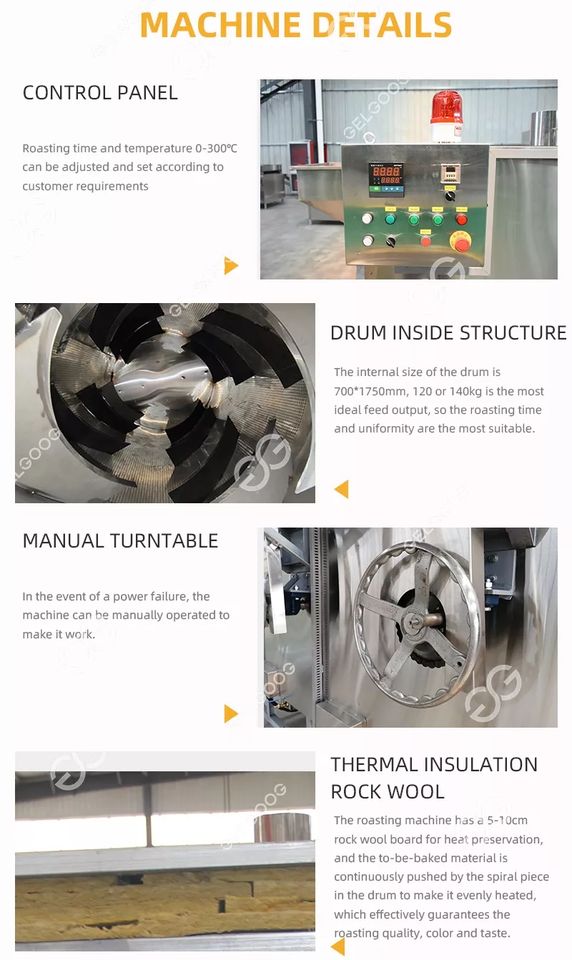 MACHINE DETAILS

CONTROL PANEL

Roasting time and temperature 0-300℃ can be adjusted and set according to customer requirements

GELGOOG

DRUM INSIDE STRUCTURE

The internal size of the drum is 700*1750mm, 120 or 140kg is the most ideal feed output, so the roasting time and uniformity are the most suitable.

GELGOOG

MANUAL TURNTABLE

In the event of a power failure, the machine can be manually operated to make it work.

GELGOOG

THERMAL INSULATION ROCK WOOL

The roasting machine has a 5-10cm rock wool board for heat preservation, and the to-be-baked material is continuously pushed by the spiral piece in the drum to make it evenly heated, which effectively guarantees the roasting quality, color and taste.

GELGOOG