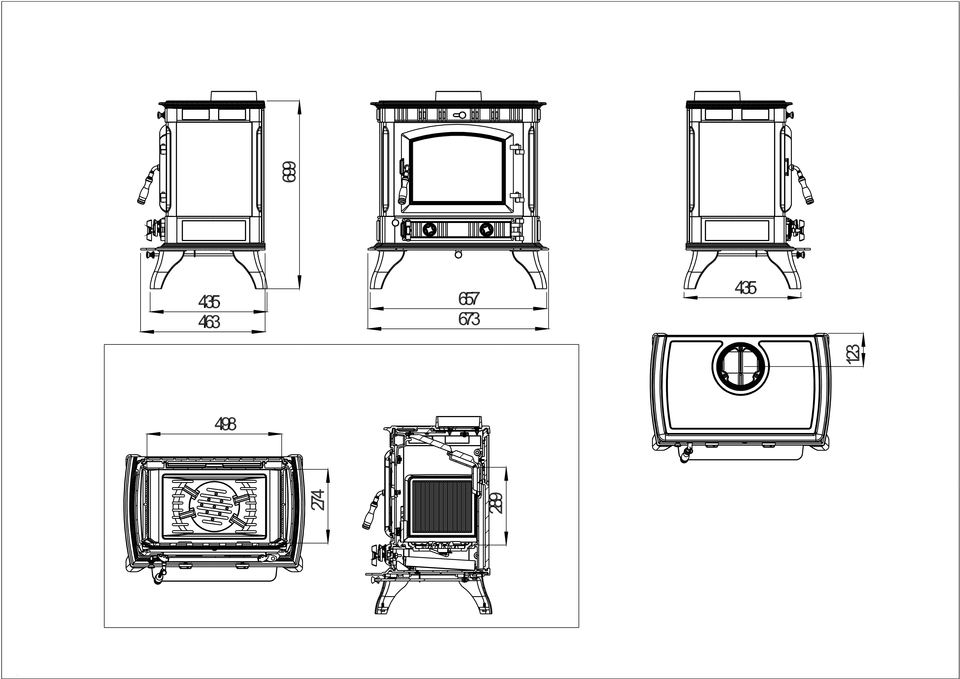 699
435
463
657
673
435
123
498
274
289