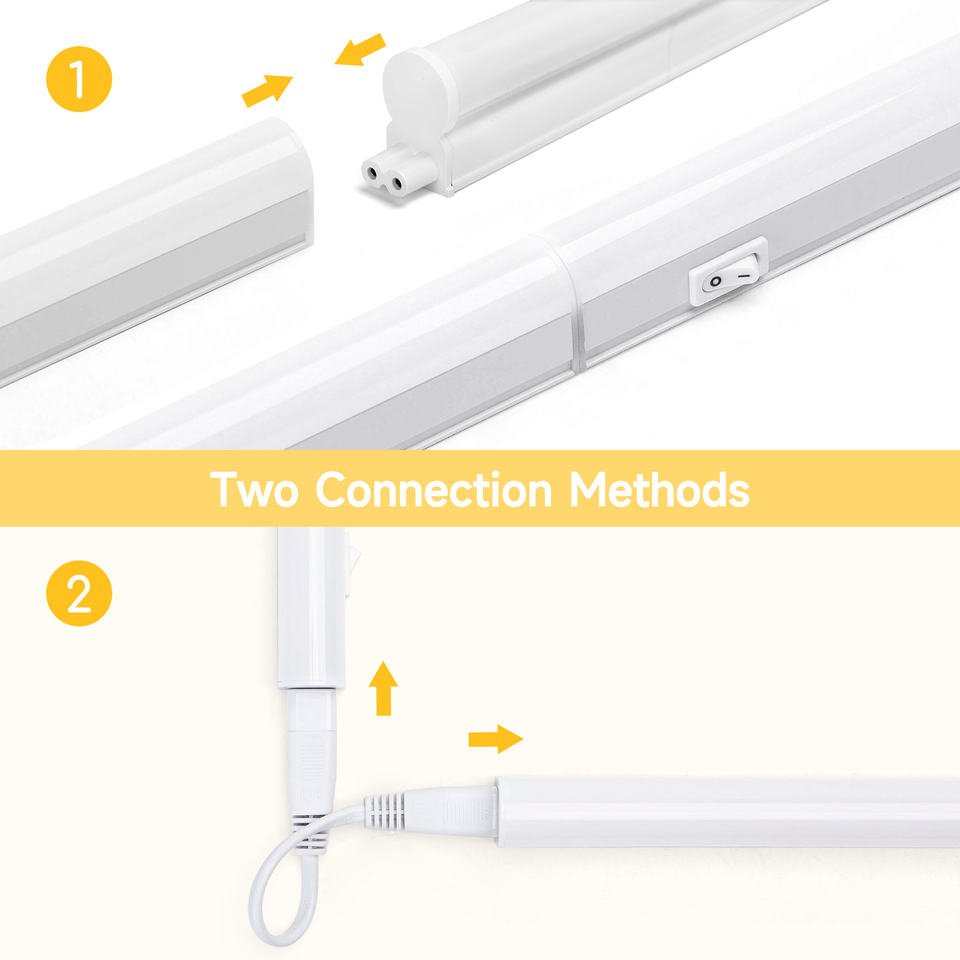 1

Two Connection Methods

2