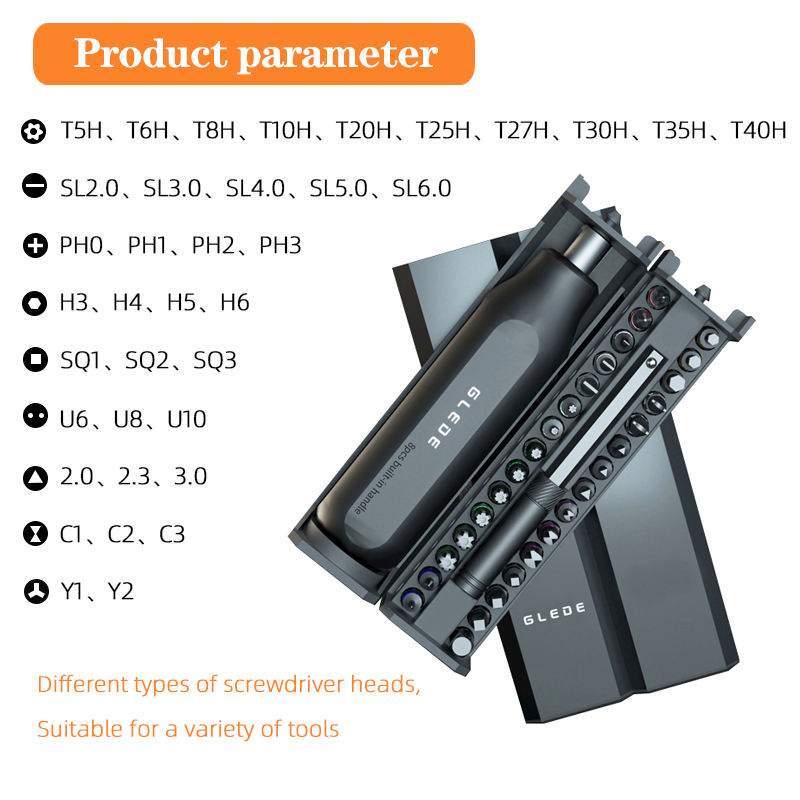 Product parameter

T5H、T6H、T8H、T10H、T20H、T25H、T27H、T30H、T35H、T40H

SL2.0、SL3.0、SL4.0、SL5.0、SL6.0

PH0、PH1、PH2、PH3

H3、H4、H5、H6

SQ1、SQ2、SQ3

U6、U8、U10

2.0、2.3、3.0

C1、C2、C3

Y1、Y2

GLEDE

8pcs built-in handle

GLEDE

Different types of screwdriver heads,

Suitable for a variety of tools