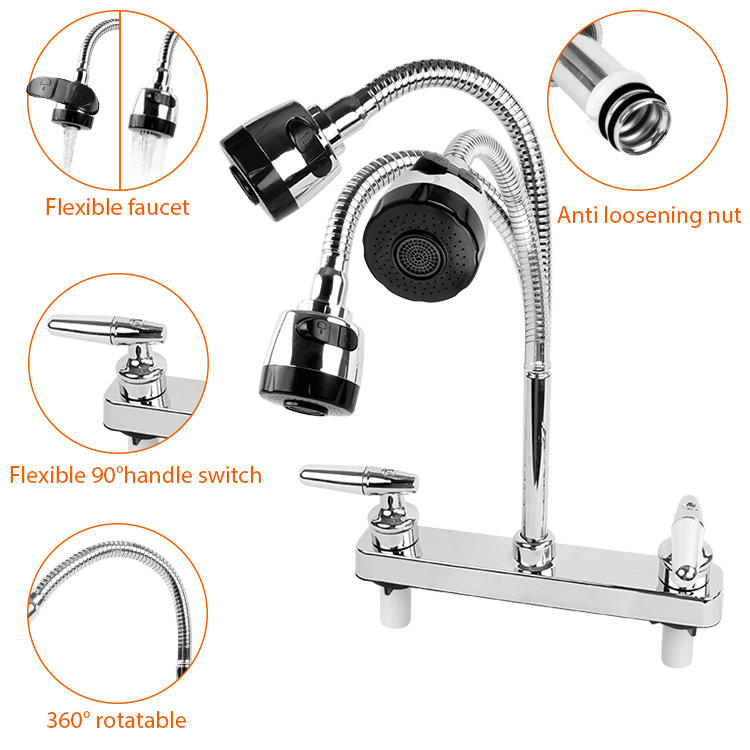 Flexible faucet

Anti loosening nut

Flexible 90°handle switch

360° rotatable