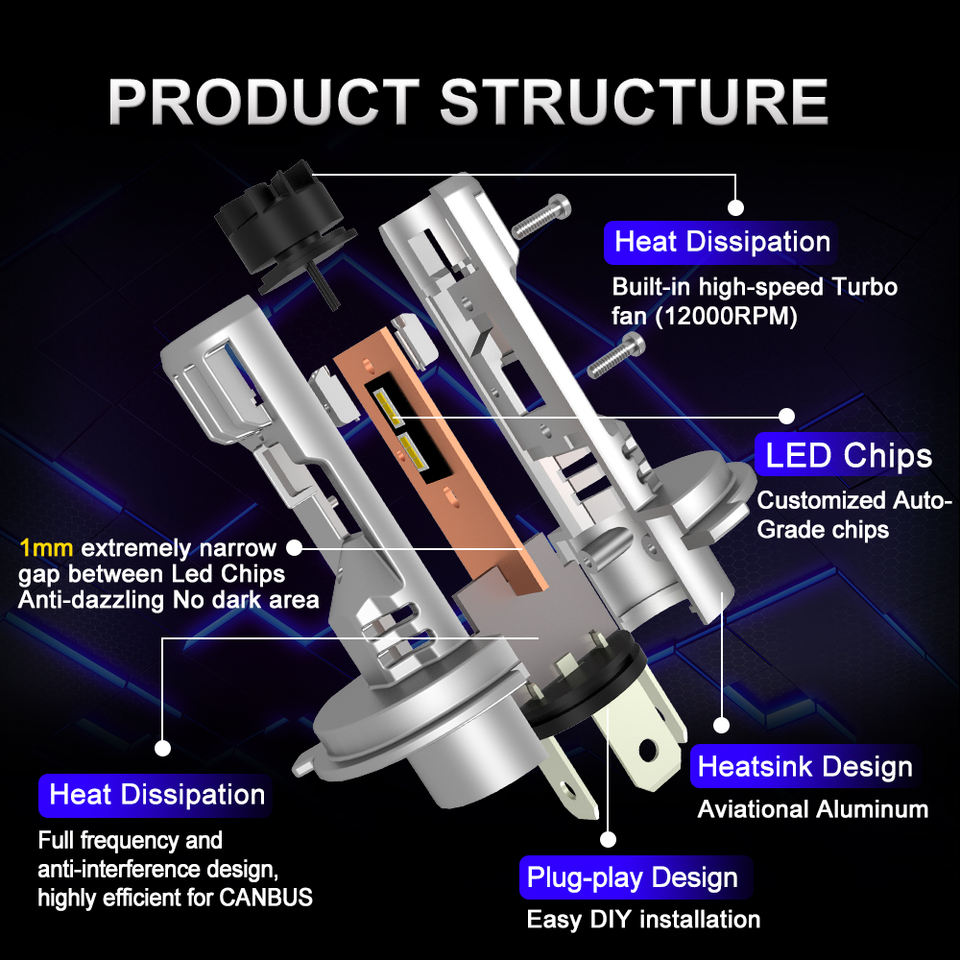 PRODUCT STRUCTURE

Heat Dissipation
Built-in high-speed Turbo fan (12000RPM)

LED Chips
Customized Auto-Grade chips

1mm extremely narrow gap between Led Chips
Anti-dazzling No dark area

Heat Dissipation
Full frequency and anti-interference design, highly efficient for CANBUS

Heatsink Design
Aviational Aluminum

Plug-play Design
Easy DIY installation