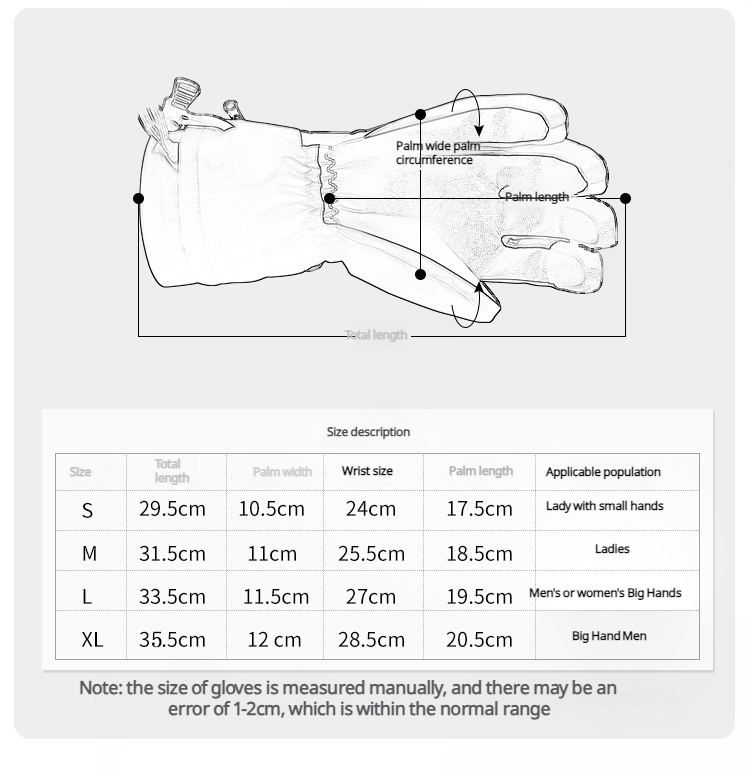 Palm wide palm circumference

Palm length

Total length

Size description

| Size | Total length | Palm width | Wrist size | Palm length | Applicable population |
|---|---|---|---|---|---|
| S | 29.5cm | 10.5cm | 24cm | 17.5cm | Lady with small hands |
| M | 31.5cm | 11cm | 25.5cm | 18.5cm | Ladies |
| L | 33.5cm | 11.5cm | 27cm | 19.5cm | Men's or women's Big Hands |
| XL | 35.5cm | 12 cm | 28.5cm | 20.5cm | Big Hand Men |

Note: the size of gloves is measured manually, and there may be an error of 1-2cm, which is within the normal range