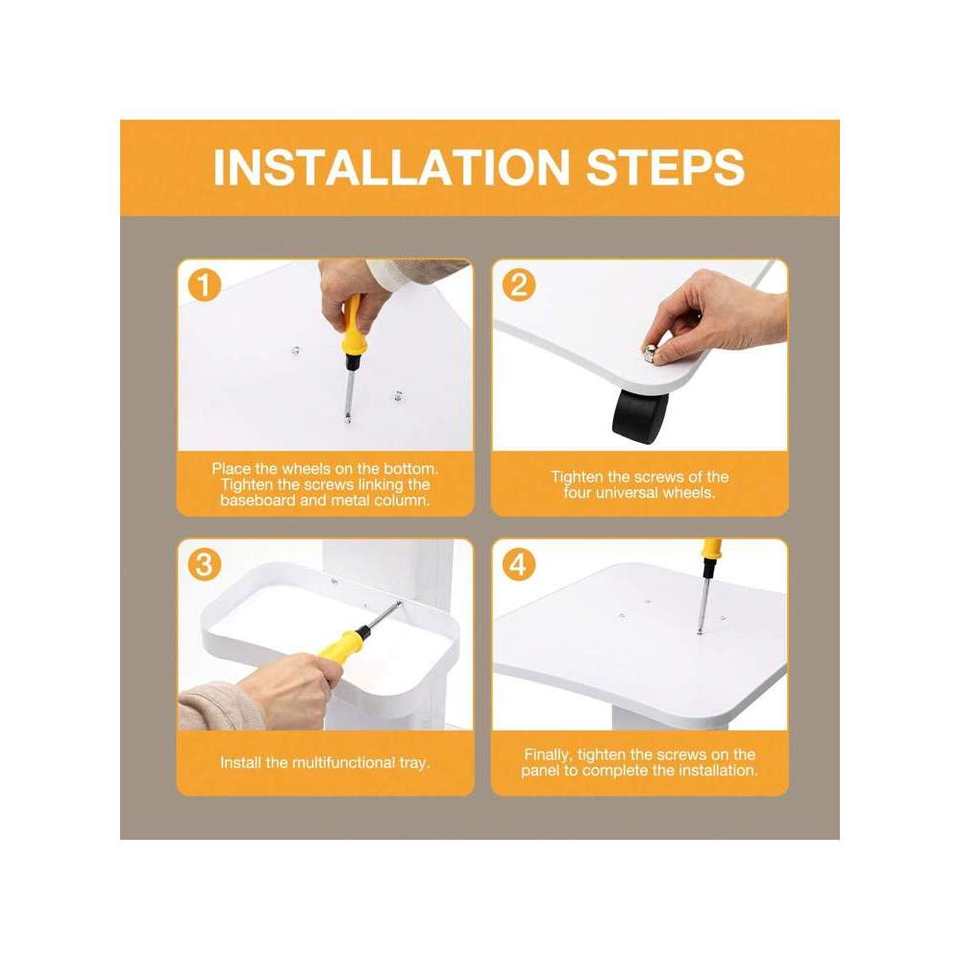 INSTALLATION STEPS

1

Place the wheels on the bottom. Tighten the screws linking the baseboard and metal column.

2

Tighten the screws of the four universal wheels.

3

Install the multifunctional tray.

4

Finally, tighten the screws on the panel to complete the installation.