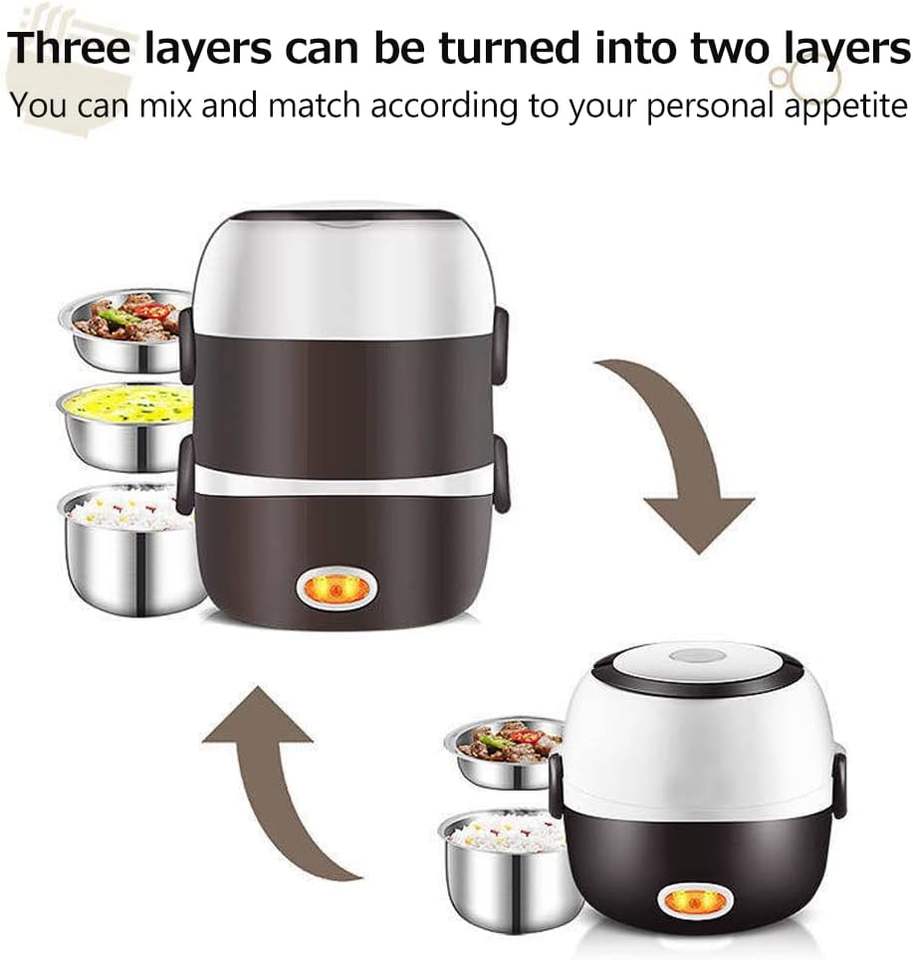 Three layers can be turned into two layers
You can mix and match according to your personal appetite