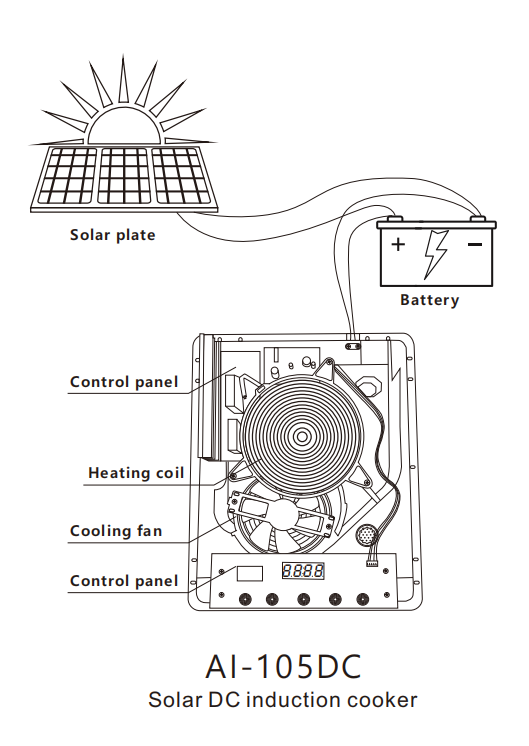 Solar plate

+ −

Battery

Control panel

Heating coil

Cooling fan

Control panel

8.8.8.8

AI-105DC
Solar DC induction cooker