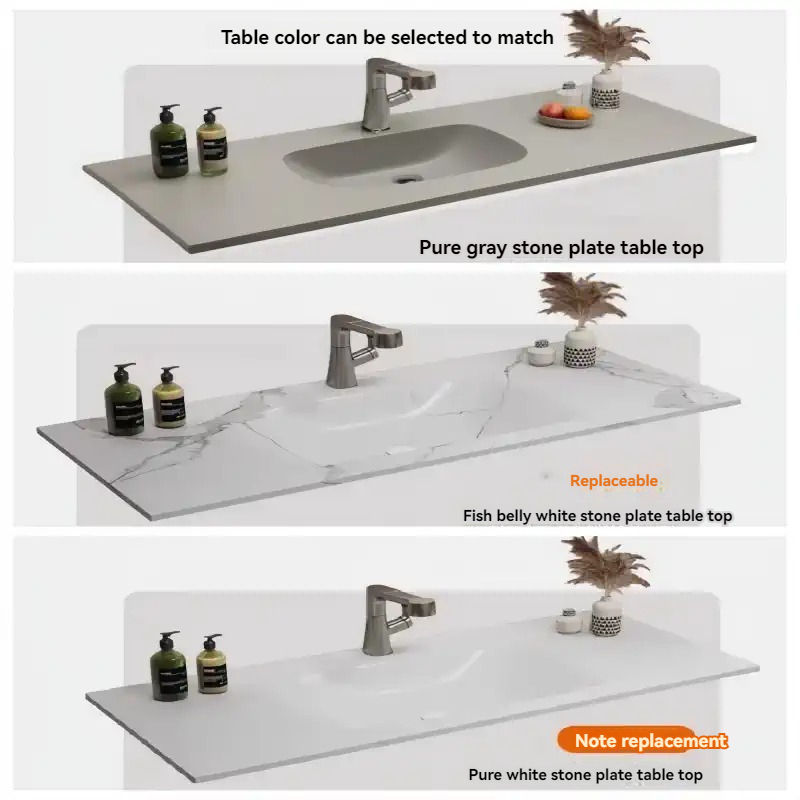 Table color can be selected to match

Pure gray stone plate table top

Replaceable

Fish belly white stone plate table top

Note replacement

Pure white stone plate table top