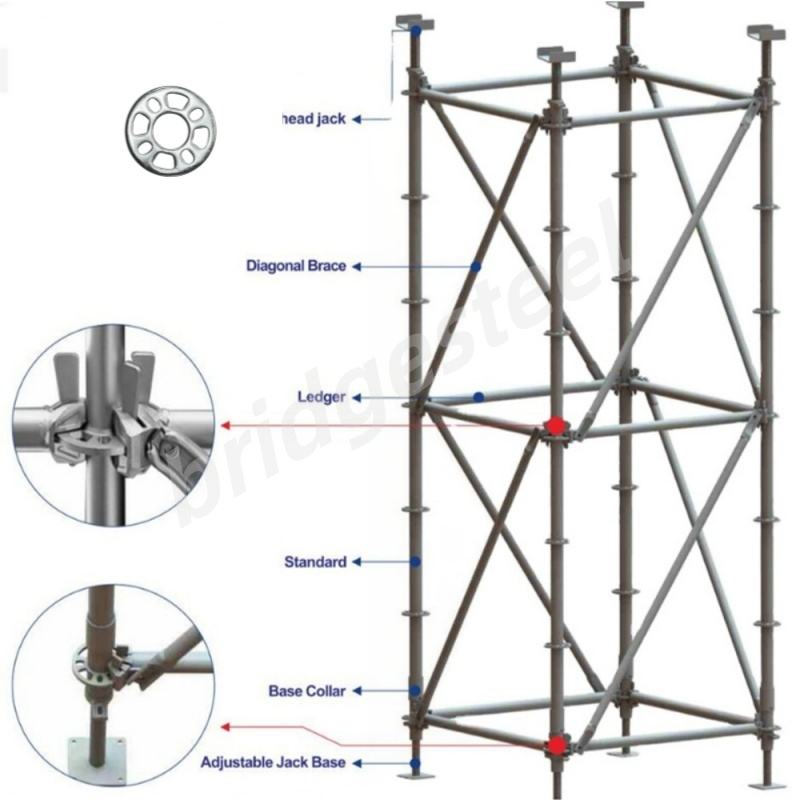 head jack

Diagonal Brace

Ledger

Standard

Base Collar

Adjustable Jack Base

bridgesteel