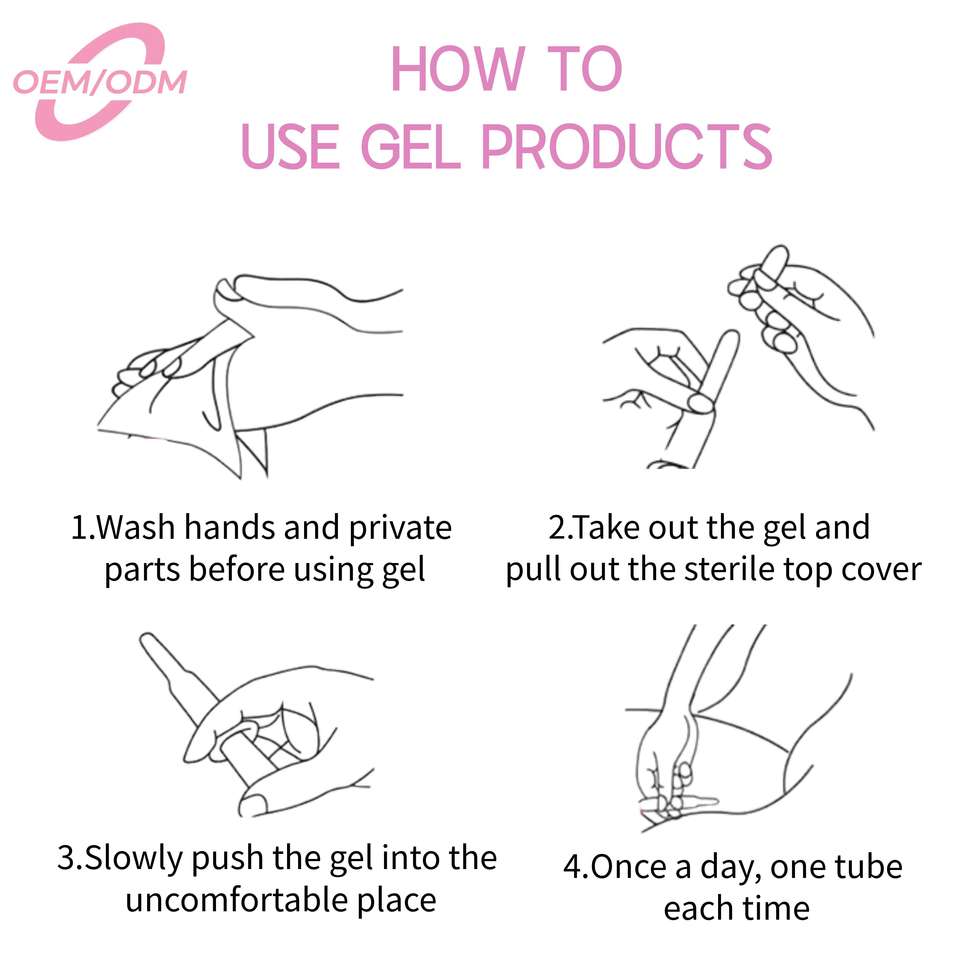 OEM/ODM

HOW TO
USE GEL PRODUCTS

1.Wash hands and private parts before using gel

2.Take out the gel and pull out the sterile top cover

3.Slowly push the gel into the uncomfortable place

4.Once a day, one tube each time