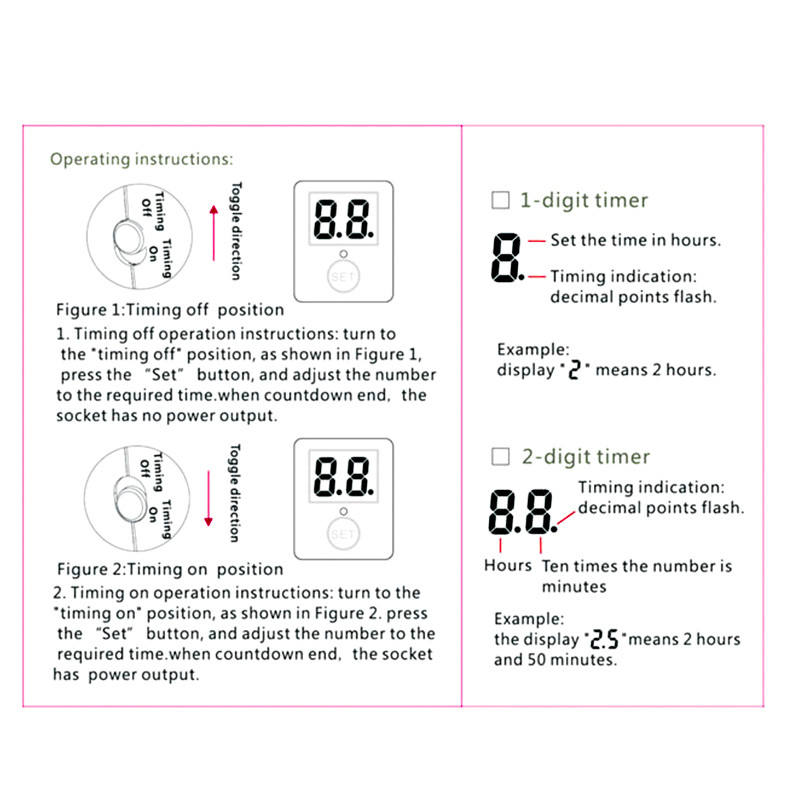 Operating instructions:

Timing Off

Timing On

Toggle direction

8.8.

SET

Figure 1:Timing off position

1. Timing off operation instructions: turn to the "timing off" position, as shown in Figure 1, press the "Set" button, and adjust the number to the required time.when countdown end, the socket has no power output.

Timing Off

Timing On

Toggle direction

8.8.

SET

Figure 2:Timing on position

2. Timing on operation instructions: turn to the "timing on" position, as shown in Figure 2. press the "Set" button, and adjust the number to the required time.when countdown end, the socket has power output.

☐ 1-digit timer

8.

Set the time in hours.

Timing indication: decimal points flash.

Example:
display "2" means 2 hours.

☐ 2-digit timer

8.8.

Timing indication: decimal points flash.

Hours

Ten times the number is minutes

Example:
the display "2.5" means 2 hours and 50 minutes.