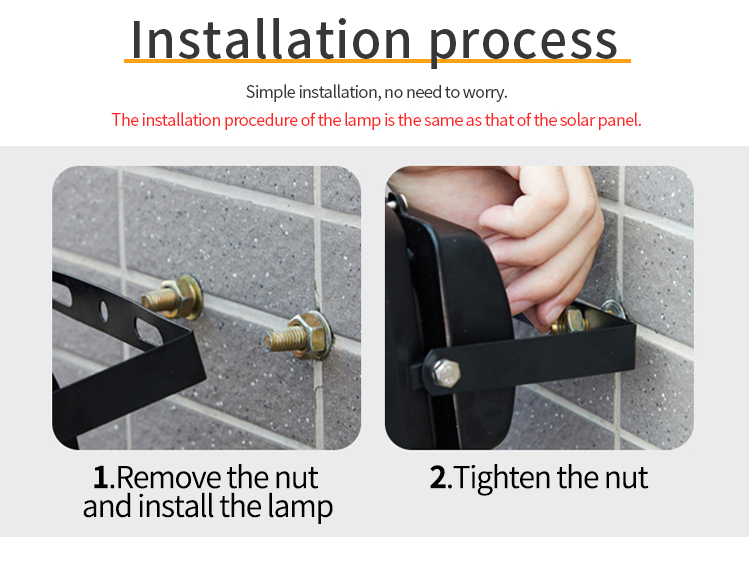 Installation process

Simple installation, no need to worry.

The installation procedure of the lamp is the same as that of the solar panel.

1.Remove the nut and install the lamp

2.Tighten the nut