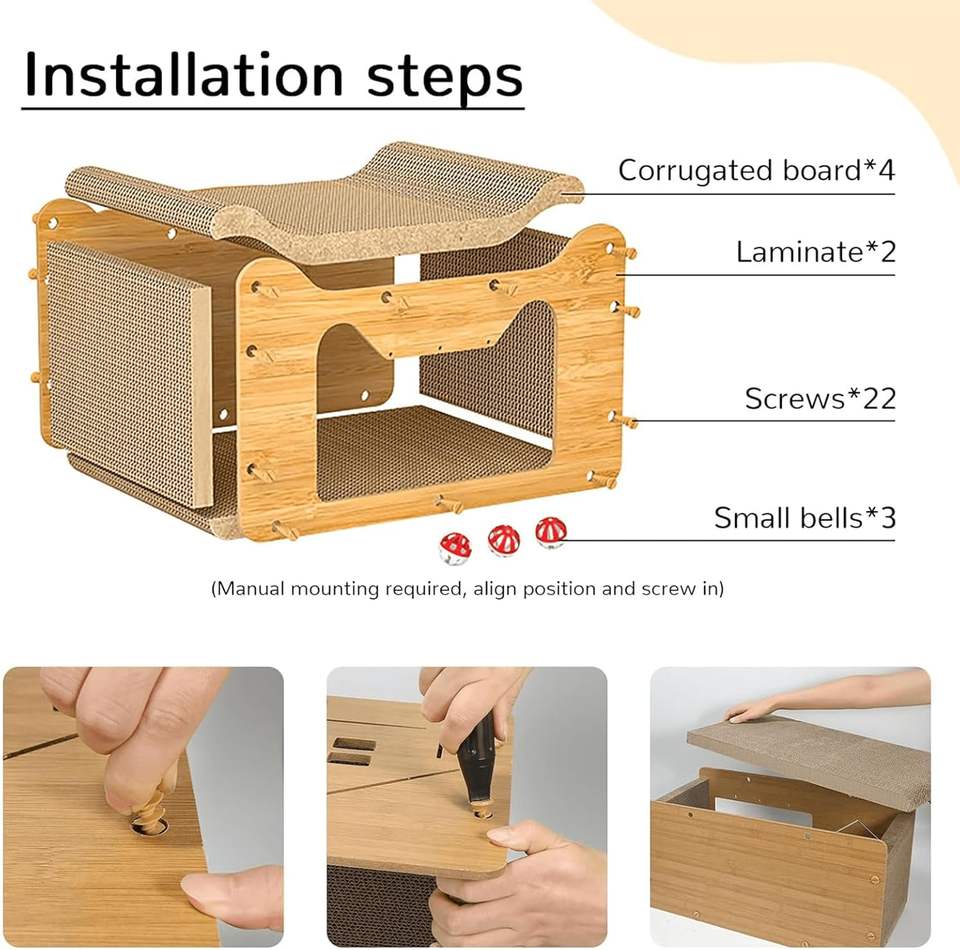 Installation steps

Corrugated board*4

Laminate*2

Screws*22

Small bells*3

(Manual mounting required, align position and screw in)