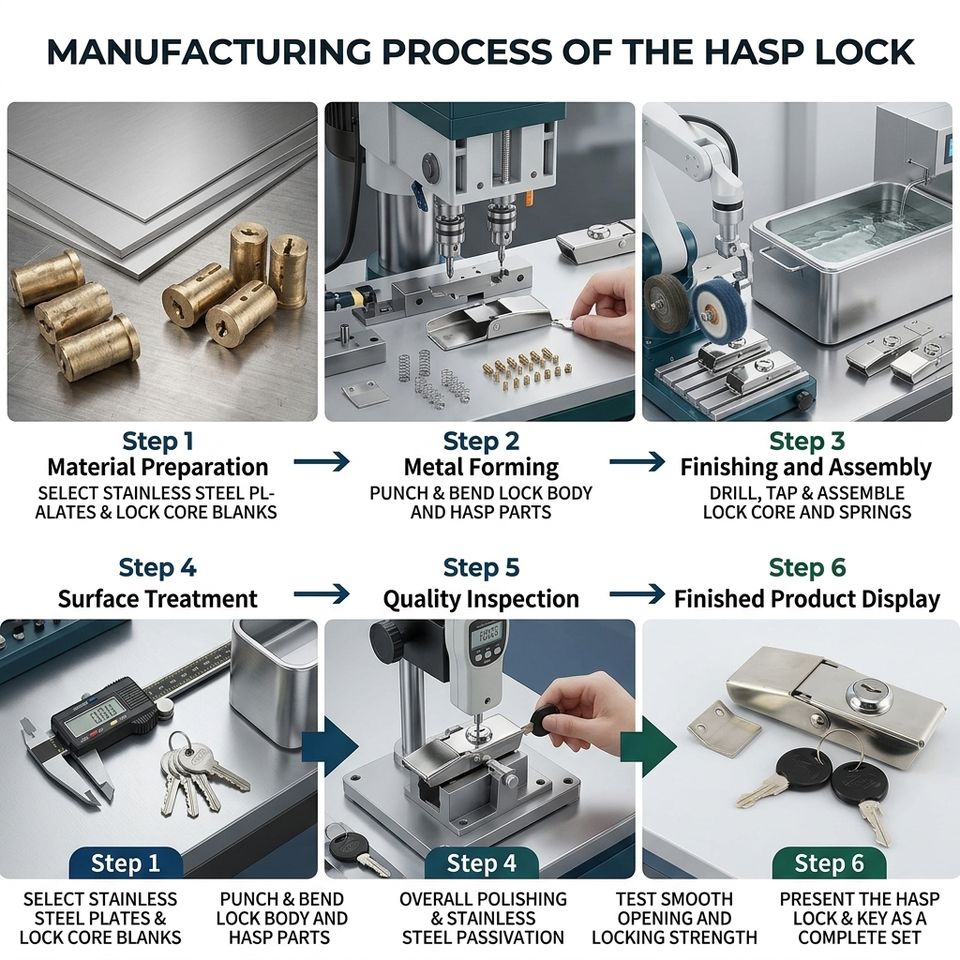 MANUFACTURING PROCESS OF THE HASP LOCK

Step 1
Material Preparation
SELECT STAINLESS STEEL PL-ALATES & LOCK CORE BLANKS

Step 2
Metal Forming
PUNCH & BEND LOCK BODY AND HASP PARTS

Step 3
Finishing and Assembly
DRILL, TAP & ASSEMBLE LOCK CORE AND SPRINGS

Step 4
Surface Treatment

Step 5
Quality Inspection

Step 6
Finished Product Display

Step 1

Step 4

Step 6

SELECT STAINLESS STEEL PLATES & LOCK CORE BLANKS

PUNCH & BEND LOCK BODY AND HASP PARTS

OVERALL POLISHING & STAINLESS STEEL PASSIVATION

TEST SMOOTH OPENING AND LOCKING STRENGTH

PRESENT THE HASP LOCK & KEY AS A COMPLETE SET