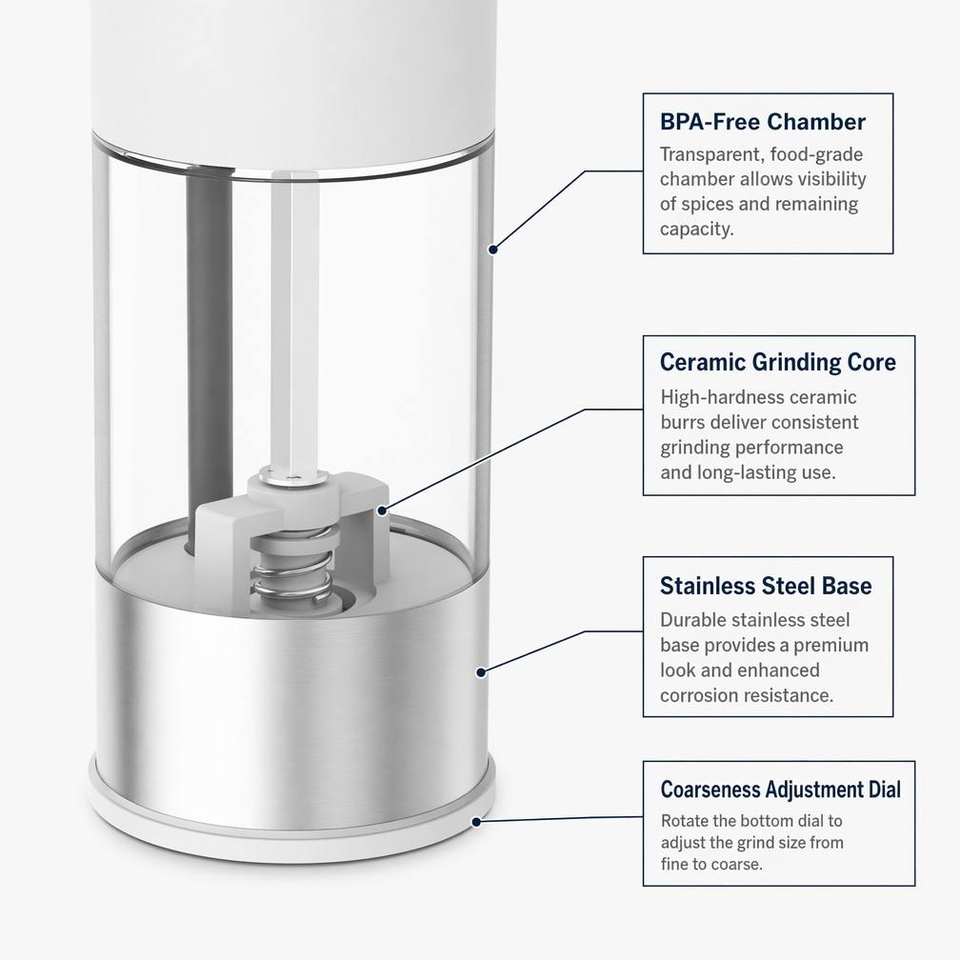 BPA-Free Chamber
Transparent, food-grade chamber allows visibility of spices and remaining capacity.

Ceramic Grinding Core
High-hardness ceramic burrs deliver consistent grinding performance and long-lasting use.

Stainless Steel Base
Durable stainless steel base provides a premium look and enhanced corrosion resistance.

Coarseness Adjustment Dial
Rotate the bottom dial to adjust the grind size from fine to coarse.