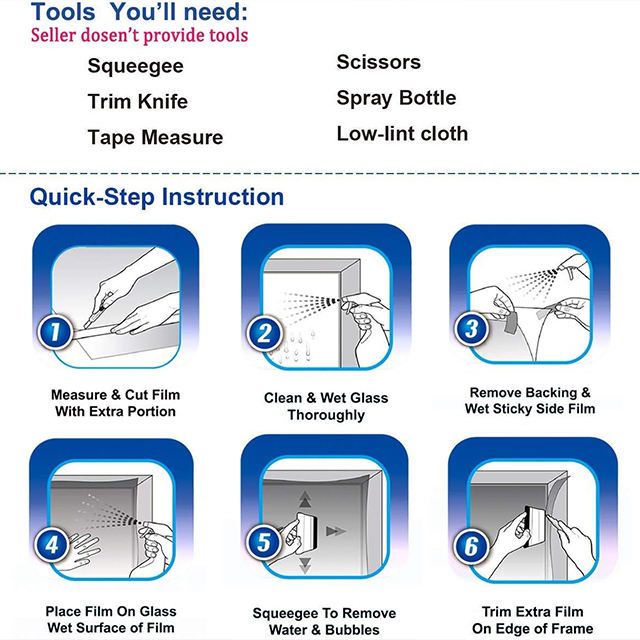 Tools You'll need:
Seller dosen't provide tools

Squeegee
Trim Knife
Tape Measure

Scissors
Spray Bottle
Low-lint cloth

Quick-Step Instruction

1
Measure & Cut Film With Extra Portion

2
Clean & Wet Glass Thoroughly

3
Remove Backing & Wet Sticky Side Film

4
Place Film On Glass Wet Surface of Film

5
Squeegee To Remove Water & Bubbles

6
Trim Extra Film On Edge of Frame