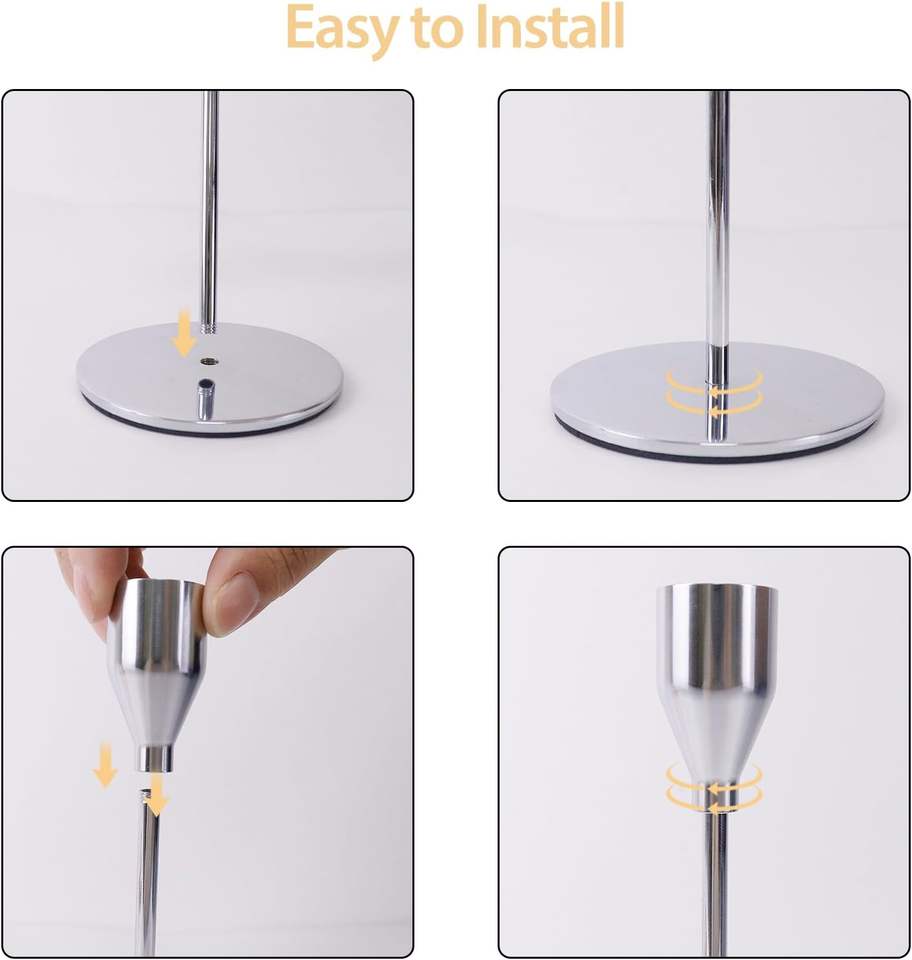 Easy to Install