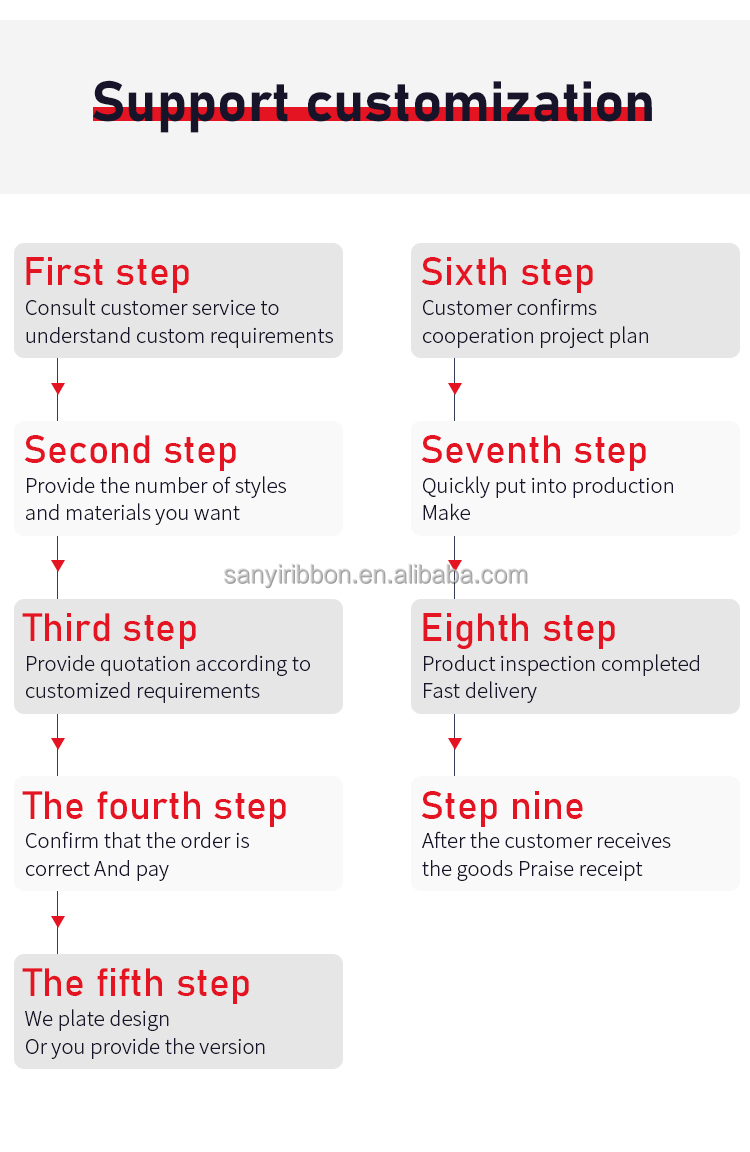 Support customization

First step
Consult customer service to understand custom requirements

Second step
Provide the number of styles and materials you want

Third step
Provide quotation according to customized requirements

The fourth step
Confirm that the order is correct And pay

The fifth step
We plate design
Or you provide the version

Sixth step
Customer confirms cooperation project plan

Seventh step
Quickly put into production
Make

Eighth step
Product inspection completed
Fast delivery

Step nine
After the customer receives the goods Praise receipt

sanyiribbon.en.alibaba.com