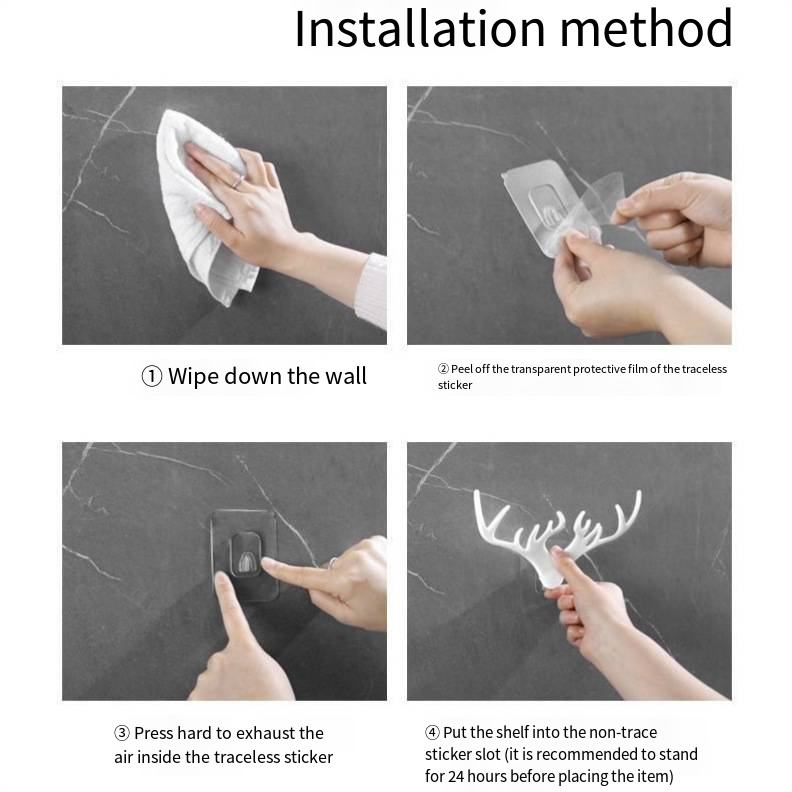 Installation method

① Wipe down the wall

② Peel off the transparent protective film of the traceless sticker

③ Press hard to exhaust the air inside the traceless sticker

④ Put the shelf into the non-trace sticker slot (it is recommended to stand for 24 hours before placing the item)