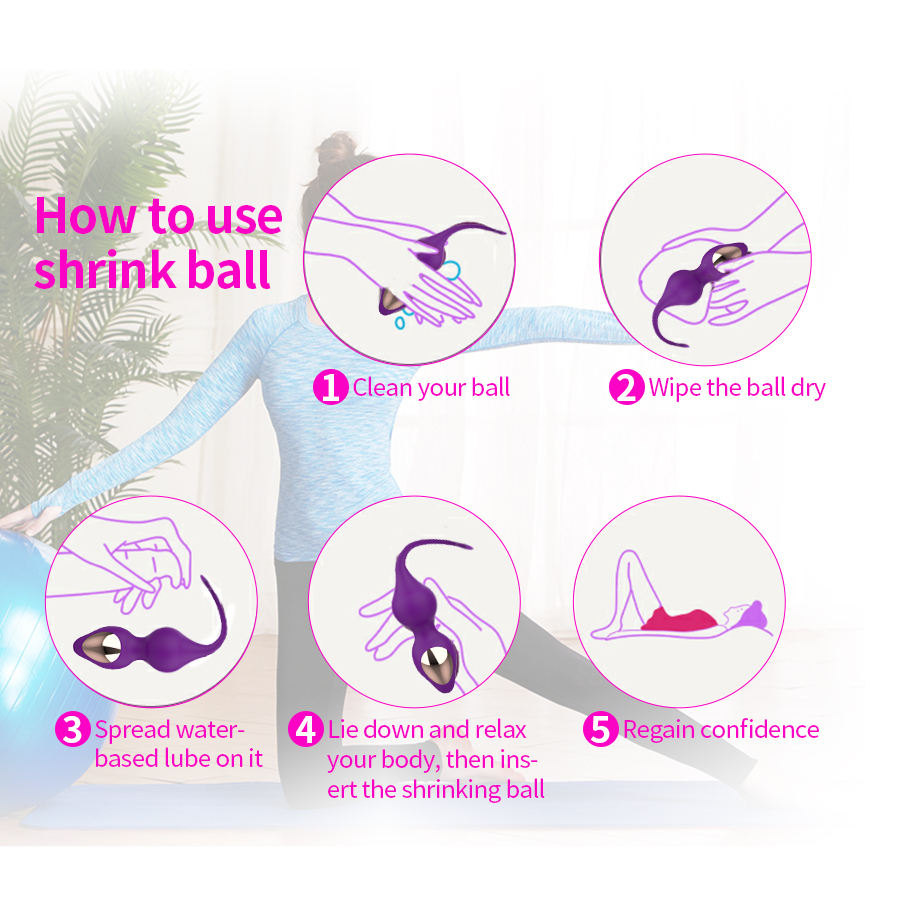 How to use shrink ball

1 Clean your ball

2 Wipe the ball dry

3 Spread water-based lube on it

4 Lie down and relax your body, then insert the shrinking ball

5 Regain confidence