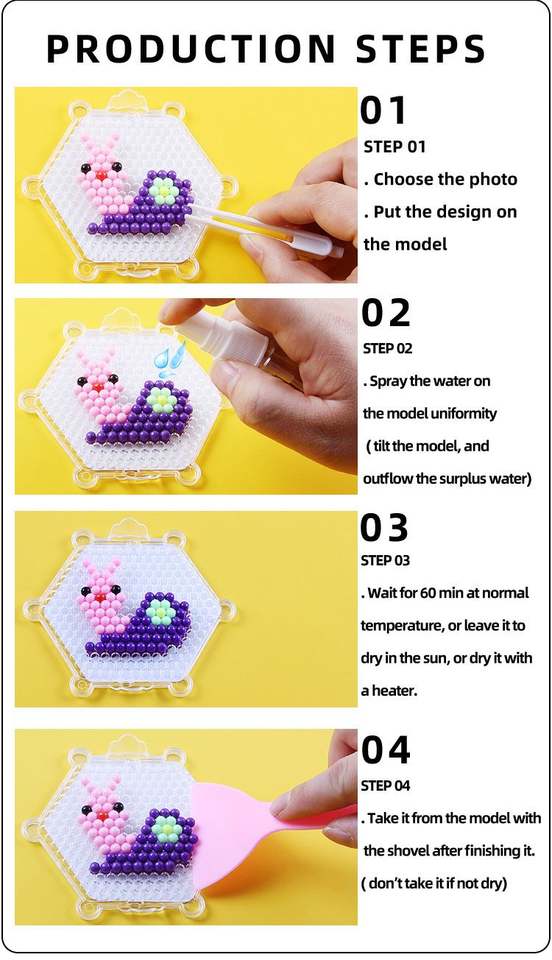 PRODUCTION STEPS

01
STEP 01
. Choose the photo
. Put the design on the model

02
STEP 02
. Spray the water on the model uniformity ( tilt the model, and outflow the surplus water)

03
STEP 03
. Wait for 60 min at normal temperature, or leave it to dry in the sun, or dry it with a heater.

04
STEP 04
. Take it from the model with the shovel after finishing it. ( don't take it if not dry)