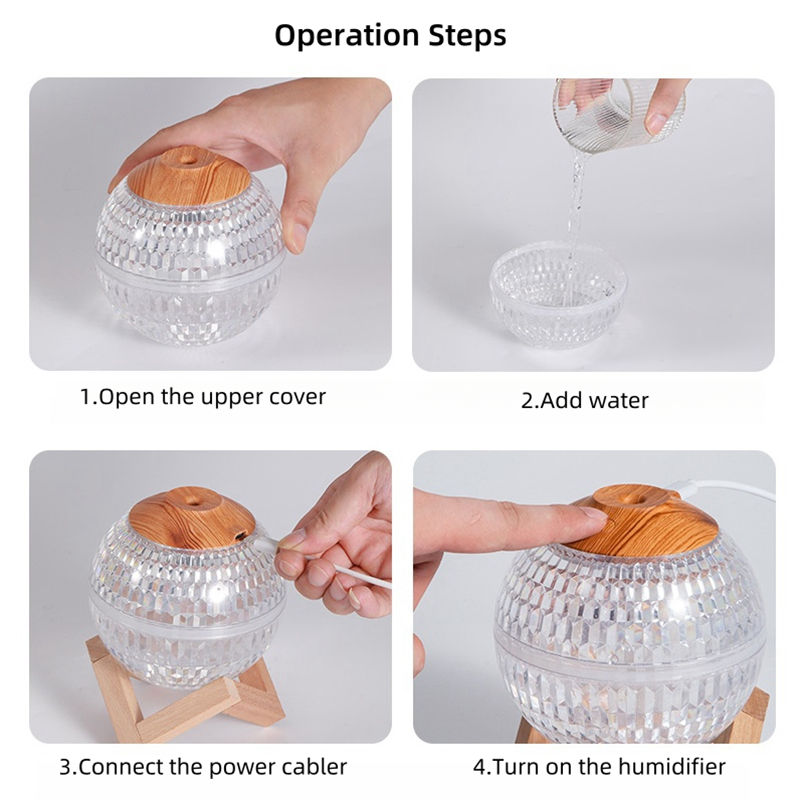 Operation Steps

1.Open the upper cover

2.Add water

3.Connect the power cabler

4.Turn on the humidifier