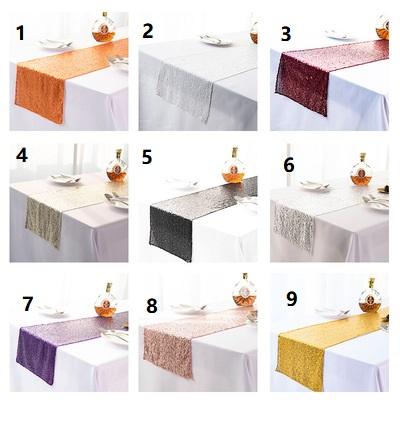 1

2

3

4

5

6

7

8

9